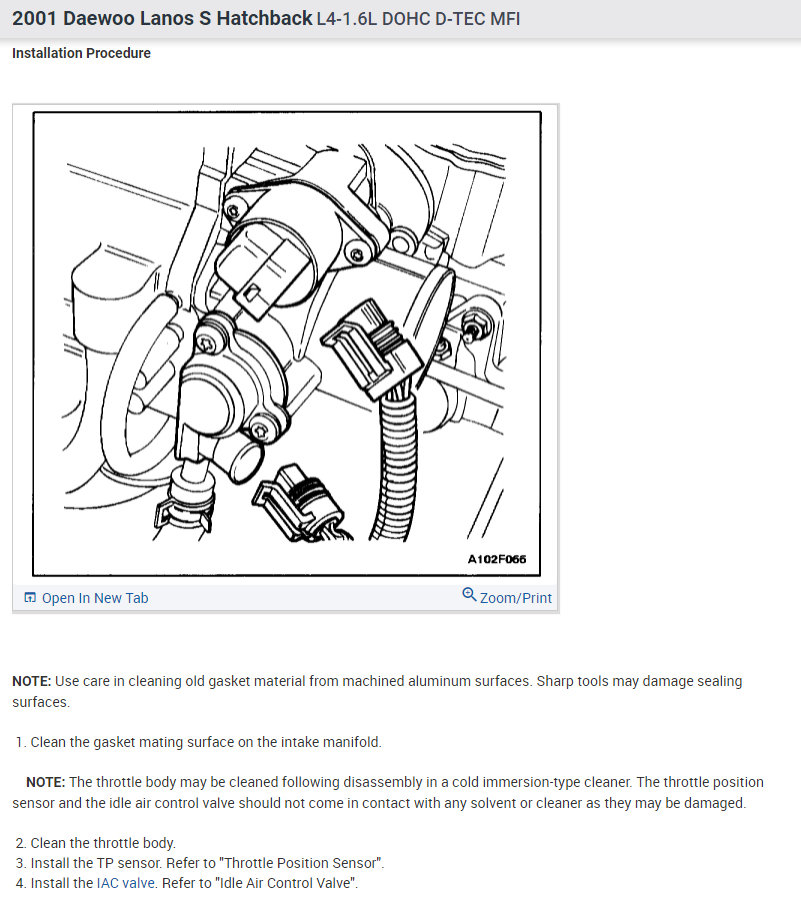 2001 Daewoo Lanos S Hatchback L4-1.6L DOHC D-TEC MFI

Installation Procedure

A102F066

Open In New Tab

Zoom/Print

NOTE: Use care in cleaning old gasket material from machined aluminum surfaces. Sharp tools may damage sealing surfaces.

1. Clean the gasket mating surface on the intake manifold.

NOTE: The throttle body may be cleaned following disassembly in a cold immersion-type cleaner. The throttle position sensor and the idle air control valve should not come in contact with any solvent or cleaner as they may be damaged.

2. Clean the throttle body.
3. Install the TP sensor. Refer to "Throttle Position Sensor".
4. Install the IAC valve. Refer to "Idle Air Control Valve".