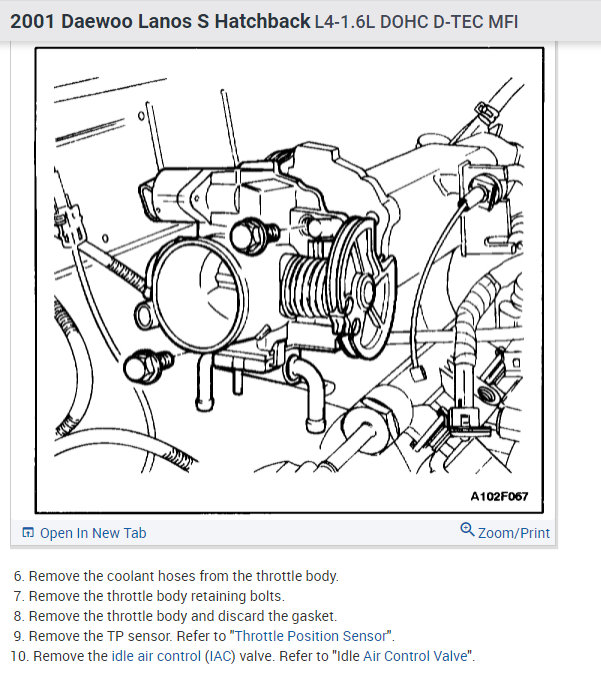 2001 Daewoo Lanos S Hatchback L4-1.6L DOHC D-TEC MFI

A102F067

Open In New Tab

Zoom/Print

6. Remove the coolant hoses from the throttle body.
7. Remove the throttle body retaining bolts.
8. Remove the throttle body and discard the gasket.
9. Remove the TP sensor. Refer to "Throttle Position Sensor".
10. Remove the idle air control (IAC) valve. Refer to "Idle Air Control Valve".