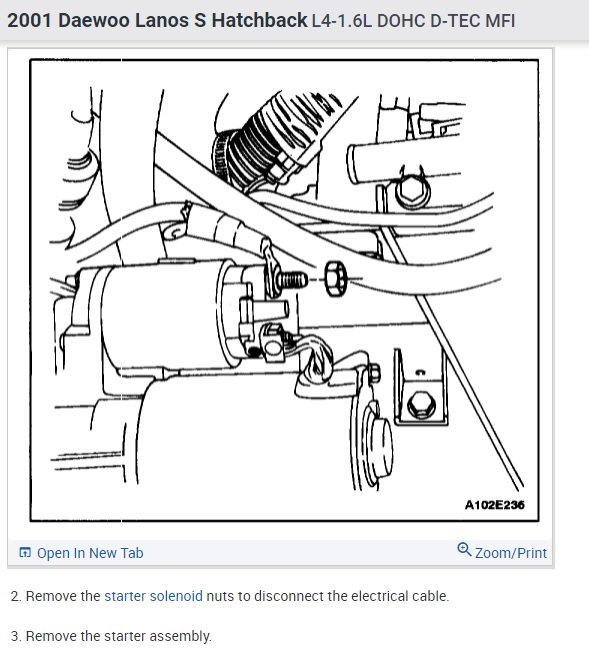 2001 Daewoo Lanos S Hatchback L4-1.6L DOHC D-TEC MFI

A102E236

Open In New Tab

Zoom/Print

2. Remove the starter solenoid nuts to disconnect the electrical cable.

3. Remove the starter assembly.