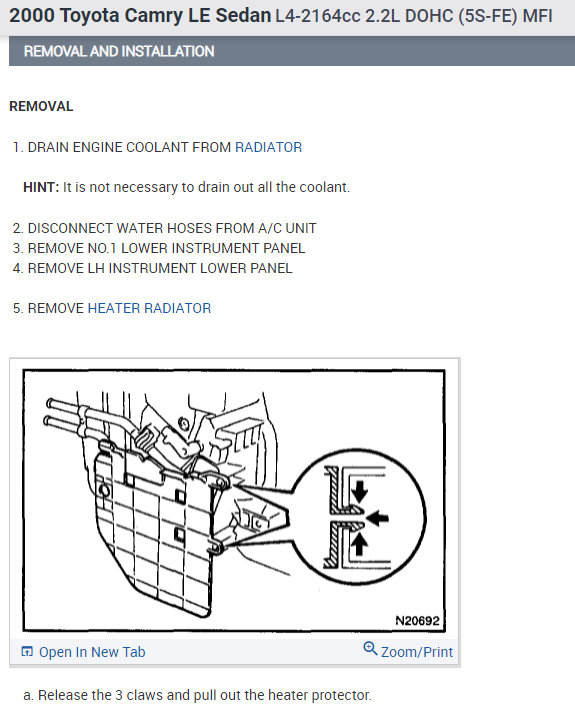 2000 Toyota Camry LE Sedan L4-2164cc 2.2L DOHC (5S-FE) MFI

REMOVAL AND INSTALLATION

REMOVAL

1. DRAIN ENGINE COOLANT FROM RADIATOR

HINT: It is not necessary to drain out all the coolant.

2. DISCONNECT WATER HOSES FROM A/C UNIT
3. REMOVE NO.1 LOWER INSTRUMENT PANEL
4. REMOVE LH INSTRUMENT LOWER PANEL

5. REMOVE HEATER RADIATOR

N20692

Open In New Tab

Zoom/Print

a. Release the 3 claws and pull out the heater protector.