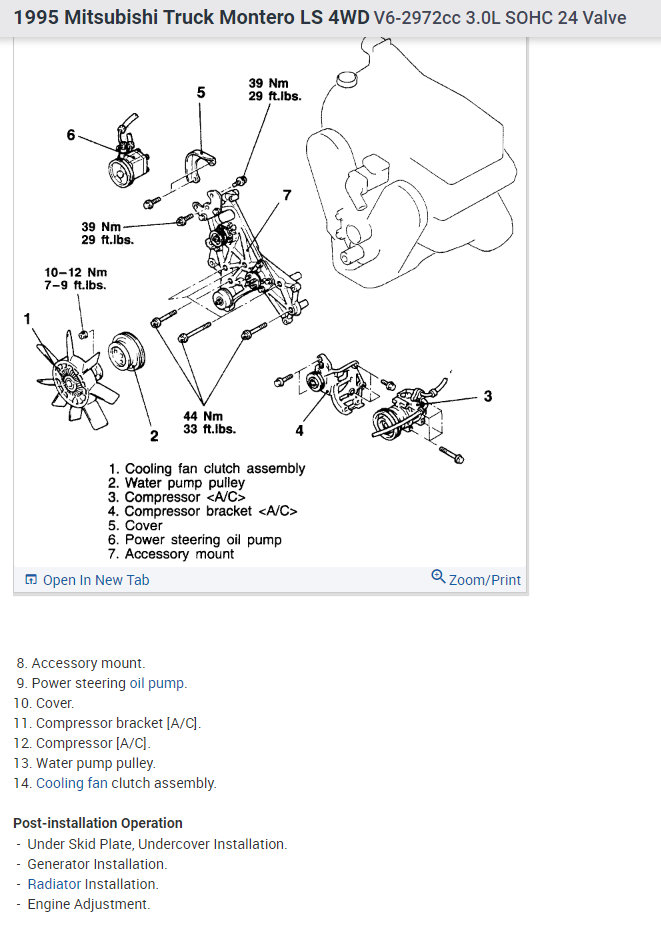 1995 Mitsubishi Truck Montero LS 4WD V6-2972cc 3.0L SOHC 24 Valve

39 Nm
29 ft.lbs.

5

6

7

39 Nm
29 ft.lbs.

10–12 Nm
7–9 ft.lbs.

1

2

44 Nm
33 ft.lbs.

4

3

1. Cooling fan clutch assembly
2. Water pump pulley
3. Compressor <A/C>
4. Compressor bracket <A/C>
5. Cover
6. Power steering oil pump
7. Accessory mount

Open In New Tab

Zoom/Print

8. Accessory mount.
9. Power steering oil pump.
10. Cover.
11. Compressor bracket [A/C].
12. Compressor [A/C].
13. Water pump pulley.
14. Cooling fan clutch assembly.

Post-installation Operation
- Under Skid Plate, Undercover Installation.
- Generator Installation.
- Radiator Installation.
- Engine Adjustment.