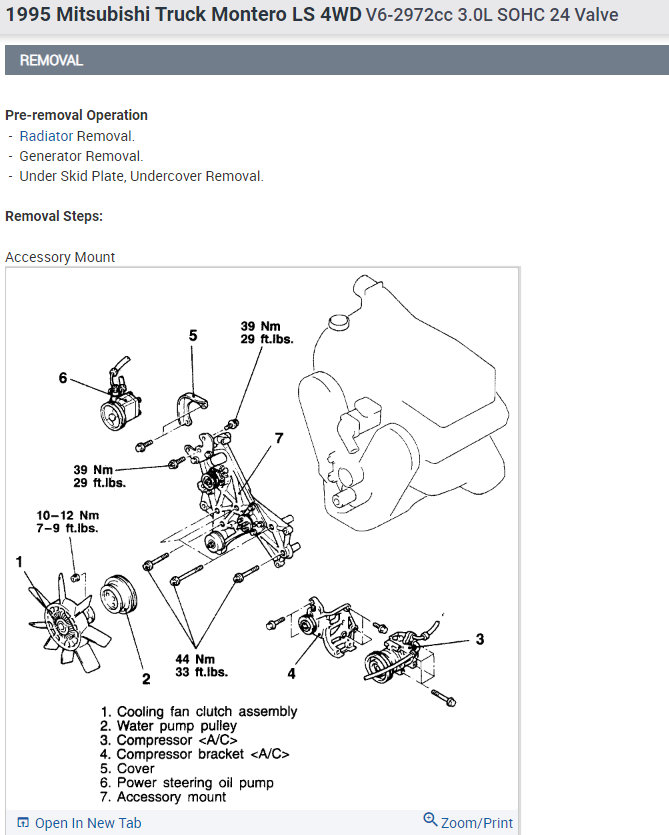 1995 Mitsubishi Truck Montero LS 4WD V6-2972cc 3.0L SOHC 24 Valve

REMOVAL

Pre-removal Operation
- Radiator Removal.
- Generator Removal.
- Under Skid Plate, Undercover Removal.

Removal Steps:

Accessory Mount

5
39 Nm
29 ft.lbs.
6
7
39 Nm
29 ft.lbs.
10–12 Nm
7–9 ft.lbs.
1
2
44 Nm
33 ft.lbs.
4
3

1. Cooling fan clutch assembly
2. Water pump pulley
3. Compressor <A/C>
4. Compressor bracket <A/C>
5. Cover
6. Power steering oil pump
7. Accessory mount

Open In New Tab
Zoom/Print