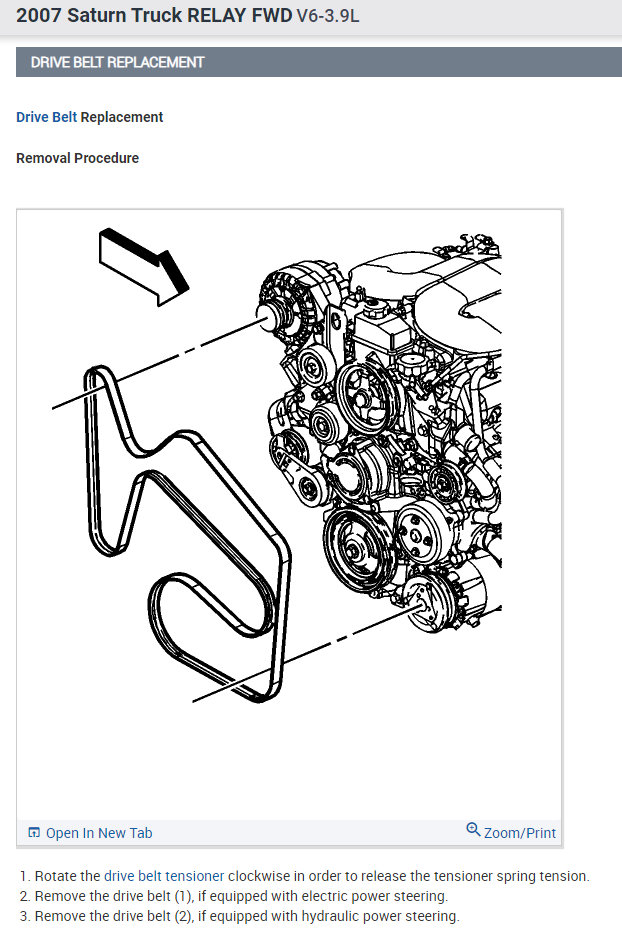 2007 Saturn Truck RELAY FWD V6-3.9L

DRIVE BELT REPLACEMENT

Drive Belt Replacement

Removal Procedure

Open In New Tab

Zoom/Print

1. Rotate the drive belt tensioner clockwise in order to release the tensioner spring tension.
2. Remove the drive belt (1), if equipped with electric power steering.
3. Remove the drive belt (2), if equipped with hydraulic power steering.