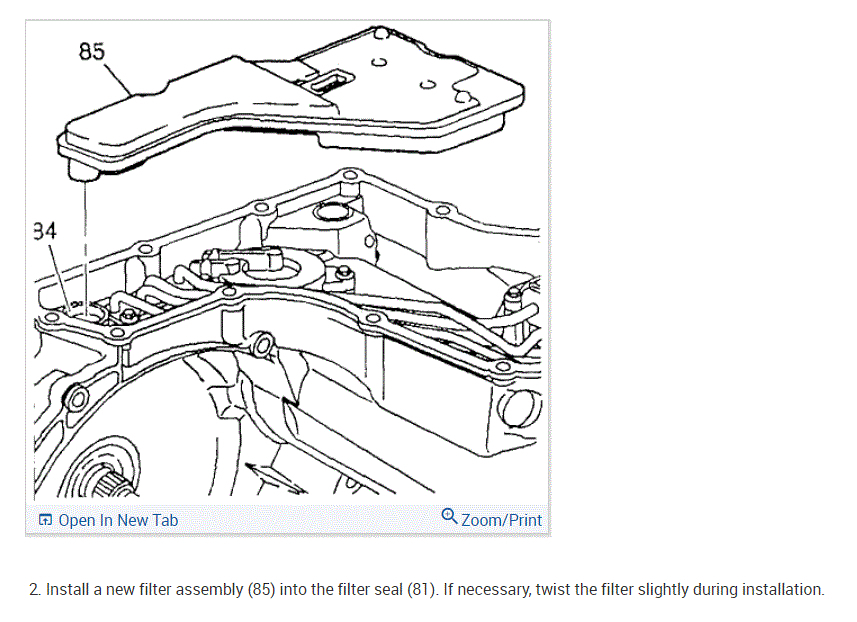 85

34

Open In New Tab

Zoom/Print

2. Install a new filter assembly (85) into the filter seal (81). If necessary, twist the filter slightly during installation.