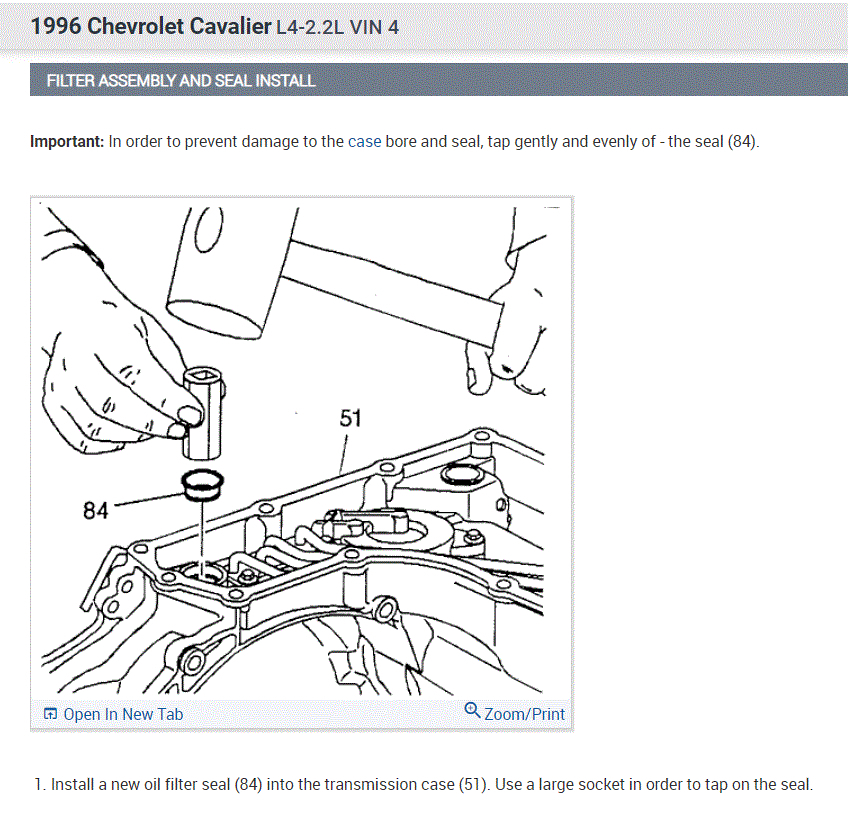 1996 Chevrolet Cavalier L4-2.2L VIN 4

FILTER ASSEMBLY AND SEAL INSTALL

Important: In order to prevent damage to the case bore and seal, tap gently and evenly of - the seal (84).

51

84

Open In New Tab

Zoom/Print

1. Install a new oil filter seal (84) into the transmission case (51). Use a large socket in order to tap on the seal.