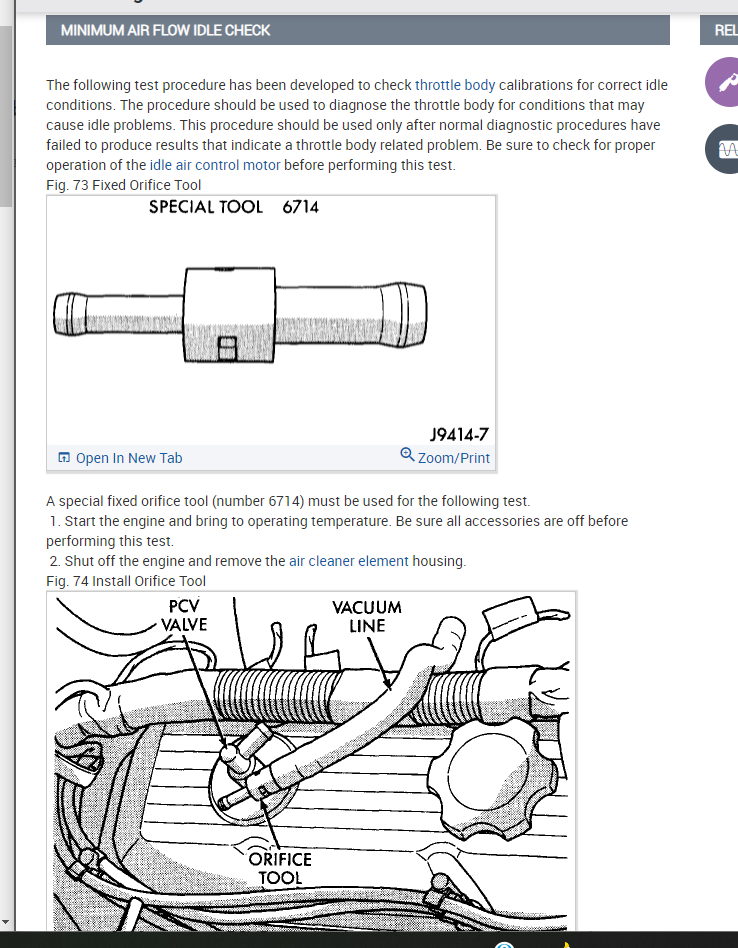 MINIMUM AIR FLOW IDLE CHECK

REL

The following test procedure has been developed to check throttle body calibrations for correct idle conditions. The procedure should be used to diagnose the throttle body for conditions that may cause idle problems. This procedure should be used only after normal diagnostic procedures have failed to produce results that indicate a throttle body related problem. Be sure to check for proper operation of the idle air control motor before performing this test.
Fig. 73 Fixed Orifice Tool

SPECIAL TOOL 6714

J9414-7

Open In New Tab
Zoom/Print

A special fixed orifice tool (number 6714) must be used for the following test.
1. Start the engine and bring to operating temperature. Be sure all accessories are off before performing this test.
2. Shut off the engine and remove the air cleaner element housing.
Fig. 74 Install Orifice Tool

PCV VALVE
VACUUM LINE
ORIFICE TOOL