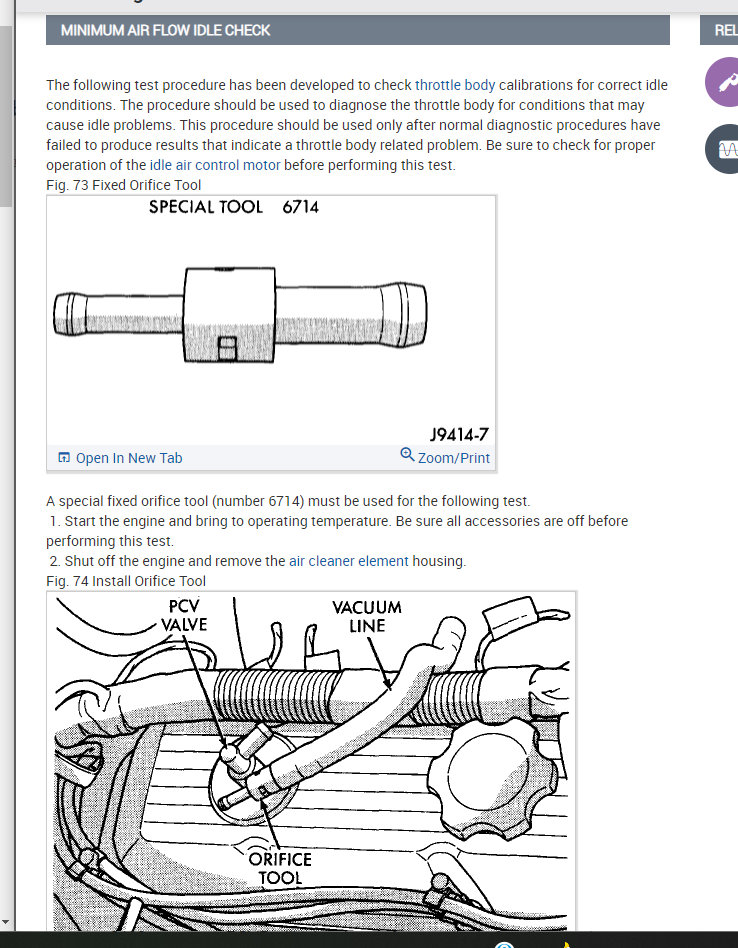 MINIMUM AIR FLOW IDLE CHECK

REL

The following test procedure has been developed to check throttle body calibrations for correct idle conditions. The procedure should be used to diagnose the throttle body for conditions that may cause idle problems. This procedure should be used only after normal diagnostic procedures have failed to produce results that indicate a throttle body related problem. Be sure to check for proper operation of the idle air control motor before performing this test.
Fig. 73 Fixed Orifice Tool

SPECIAL TOOL 6714

J9414-7

Open In New Tab

Zoom/Print

A special fixed orifice tool (number 6714) must be used for the following test.
1. Start the engine and bring to operating temperature. Be sure all accessories are off before performing this test.
2. Shut off the engine and remove the air cleaner element housing.
Fig. 74 Install Orifice Tool

PCV VALVE

VACUUM LINE

ORIFICE TOOL