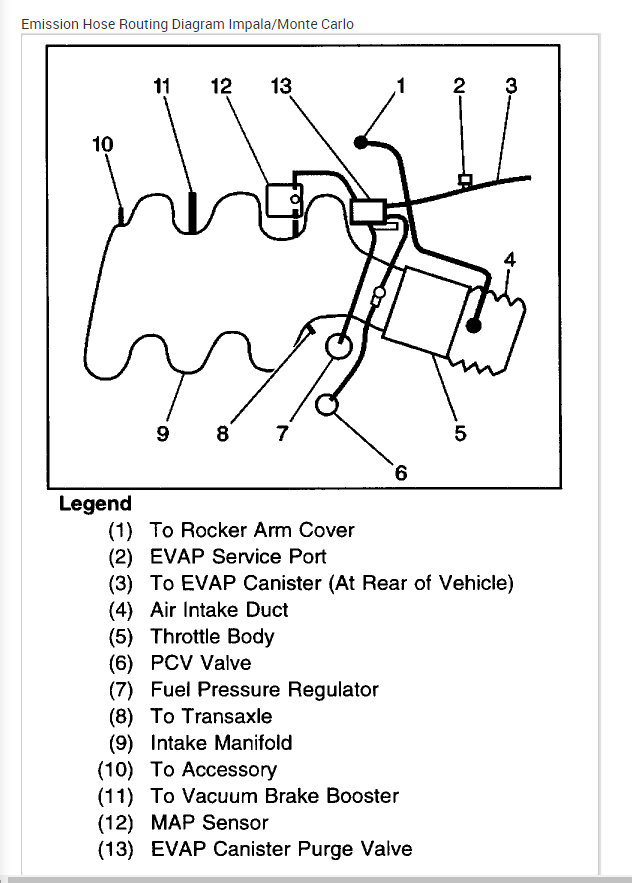 Emission Hose Routing Diagram Impala/Monte Carlo

11 12 13 1 2 3

10

4

9 8 7 5

6

Legend

(1) To Rocker Arm Cover
(2) EVAP Service Port
(3) To EVAP Canister (At Rear of Vehicle)
(4) Air Intake Duct
(5) Throttle Body
(6) PCV Valve
(7) Fuel Pressure Regulator
(8) To Transaxle
(9) Intake Manifold
(10) To Accessory
(11) To Vacuum Brake Booster
(12) MAP Sensor
(13) EVAP Canister Purge Valve