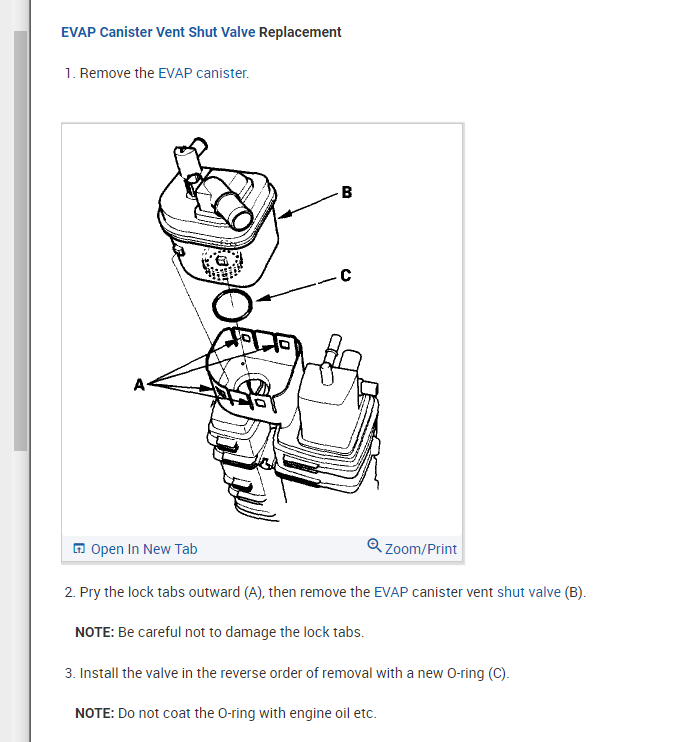 EVAP Canister Vent Shut Valve Replacement

1. Remove the EVAP canister.

B

C

A

Open In New Tab

Zoom/Print

2. Pry the lock tabs outward (A), then remove the EVAP canister vent shut valve (B).

NOTE: Be careful not to damage the lock tabs.

3. Install the valve in the reverse order of removal with a new O-ring (C).

NOTE: Do not coat the O-ring with engine oil etc.