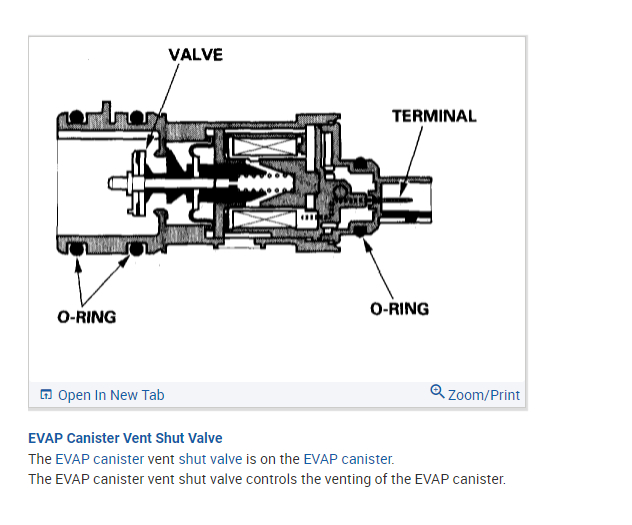 VALVE

TERMINAL

O-RING

O-RING

Open In New Tab

Zoom/Print

EVAP Canister Vent Shut Valve

The EVAP canister vent shut valve is on the EVAP canister.
The EVAP canister vent shut valve controls the venting of the EVAP canister.