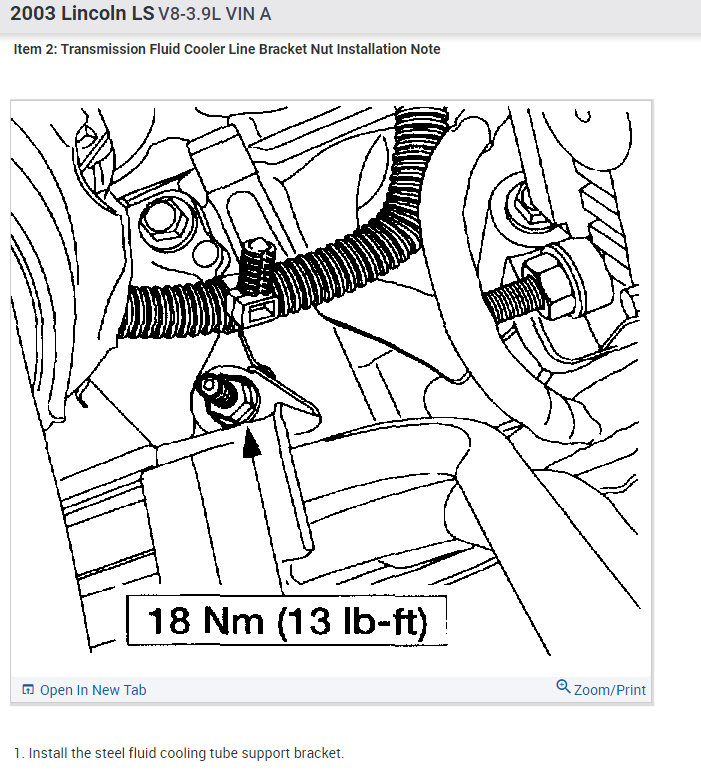 2003 Lincoln LS V8-3.9L VIN A

Item 2: Transmission Fluid Cooler Line Bracket Nut Installation Note

18 Nm (13 lb-ft)

Open In New Tab

Zoom/Print

1. Install the steel fluid cooling tube support bracket.