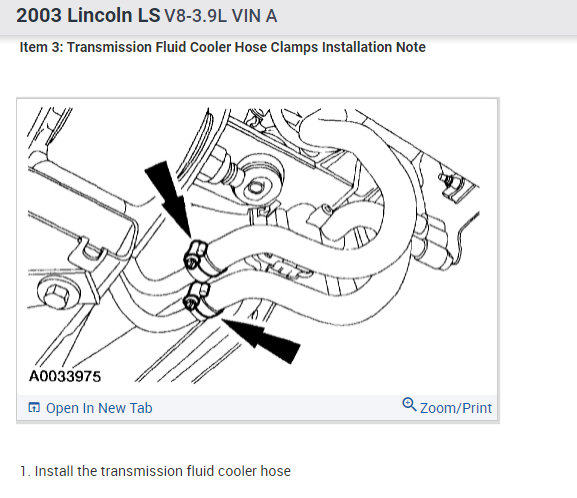 2003 Lincoln LS V8-3.9L VIN A

Item 3: Transmission Fluid Cooler Hose Clamps Installation Note

A0033975

Open In New Tab

Zoom/Print

1. Install the transmission fluid cooler hose