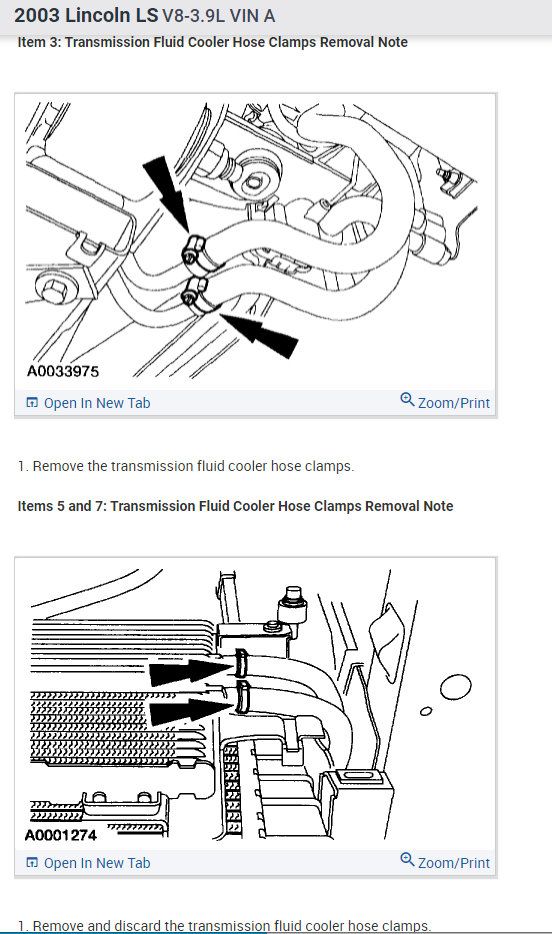 2003 Lincoln LS V8-3.9L VIN A

Item 3: Transmission Fluid Cooler Hose Clamps Removal Note

A0033975

Open In New Tab

Zoom/Print

1. Remove the transmission fluid cooler hose clamps.

Items 5 and 7: Transmission Fluid Cooler Hose Clamps Removal Note

A0001274

Open In New Tab

Zoom/Print

1. Remove and discard the transmission fluid cooler hose clamps.