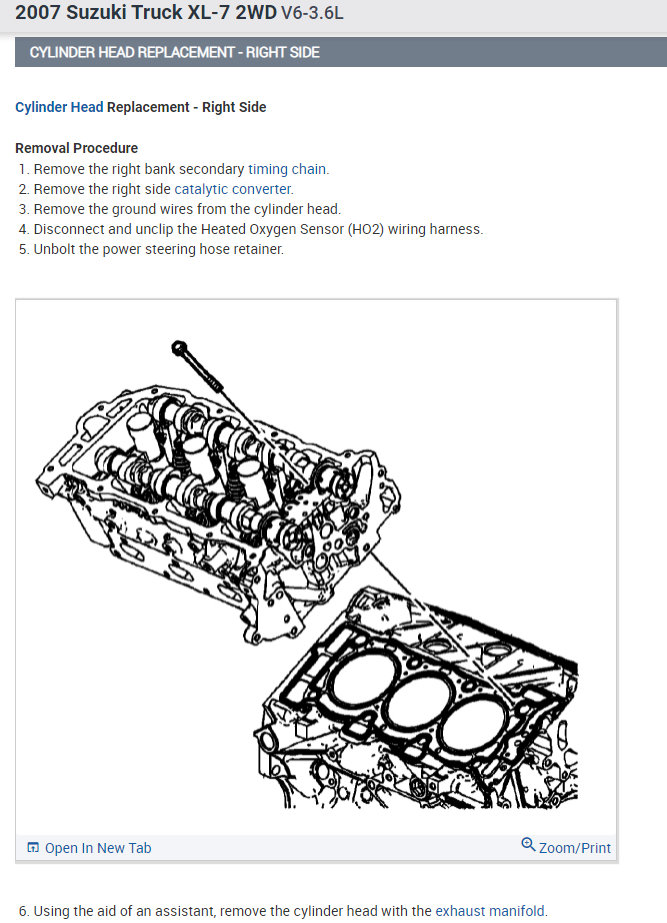 2007 Suzuki Truck XL-7 2WD V6-3.6L

CYLINDER HEAD REPLACEMENT - RIGHT SIDE

Cylinder Head Replacement - Right Side

Removal Procedure
1. Remove the right bank secondary timing chain.
2. Remove the right side catalytic converter.
3. Remove the ground wires from the cylinder head.
4. Disconnect and unclip the Heated Oxygen Sensor (HO2) wiring harness.
5. Unbolt the power steering hose retainer.

Open In New Tab

Zoom/Print

6. Using the aid of an assistant, remove the cylinder head with the exhaust manifold.