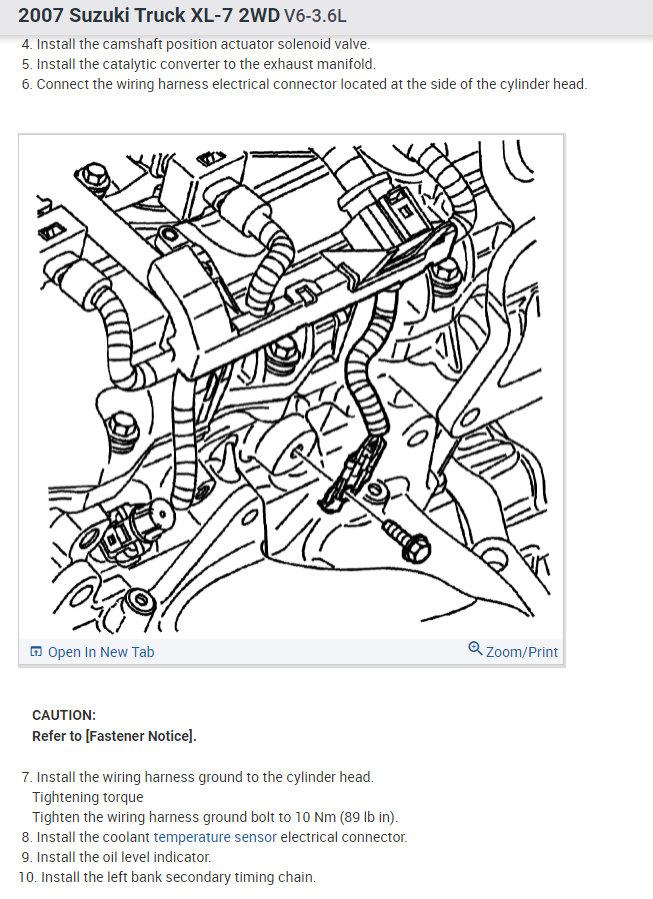 2007 Suzuki Truck XL-7 2WD V6-3.6L

4. Install the camshaft position actuator solenoid valve.
5. Install the catalytic converter to the exhaust manifold.
6. Connect the wiring harness electrical connector located at the side of the cylinder head.

Open In New Tab

Zoom/Print

CAUTION:
Refer to [Fastener Notice].

7. Install the wiring harness ground to the cylinder head.
Tightening torque
Tighten the wiring harness ground bolt to 10 Nm (89 lb in).
8. Install the coolant temperature sensor electrical connector.
9. Install the oil level indicator.
10. Install the left bank secondary timing chain.