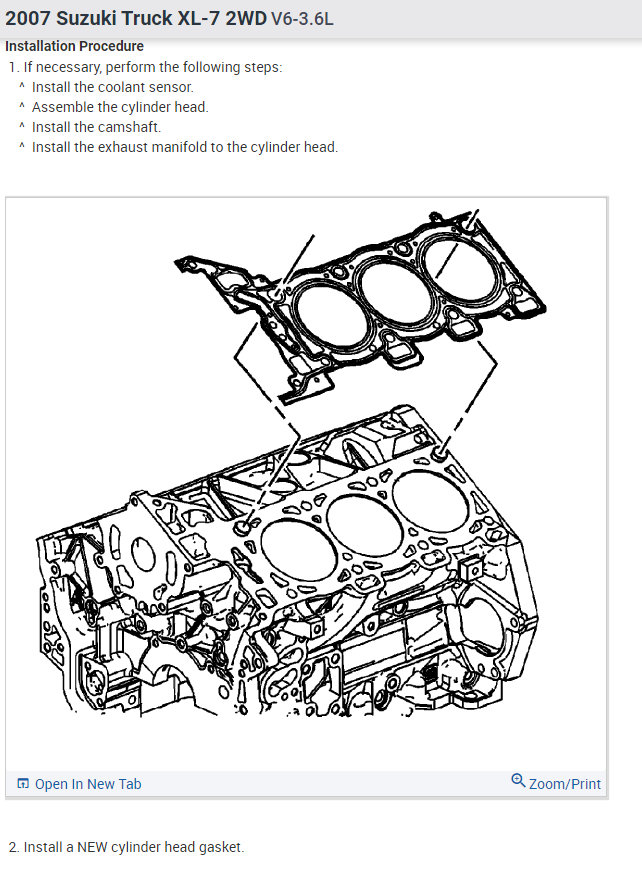 2007 Suzuki Truck XL-7 2WD V6-3.6L

Installation Procedure

1. If necessary, perform the following steps:
^ Install the coolant sensor.
^ Assemble the cylinder head.
^ Install the camshaft.
^ Install the exhaust manifold to the cylinder head.

Open In New Tab

Zoom/Print

2. Install a NEW cylinder head gasket.