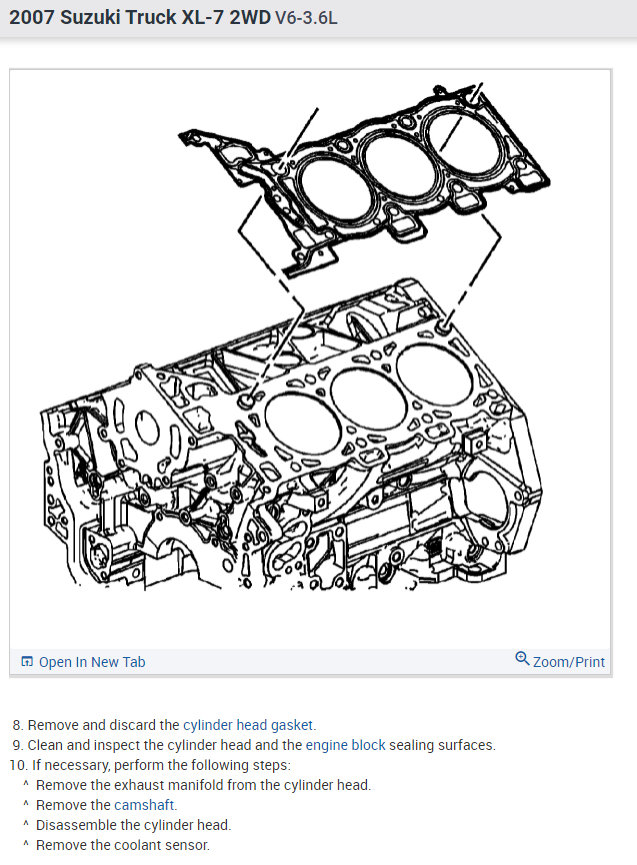 2007 Suzuki Truck XL-7 2WD V6-3.6L

Open In New Tab

Zoom/Print

8. Remove and discard the cylinder head gasket.
9. Clean and inspect the cylinder head and the engine block sealing surfaces.
10. If necessary, perform the following steps:
^ Remove the exhaust manifold from the cylinder head.
^ Remove the camshaft.
^ Disassemble the cylinder head.
^ Remove the coolant sensor.