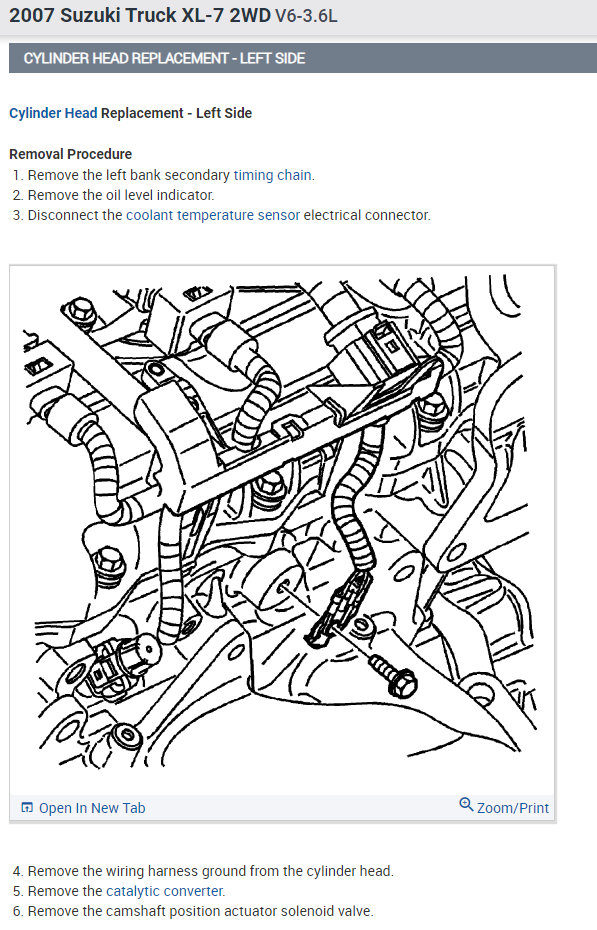 2007 Suzuki Truck XL-7 2WD V6-3.6L

CYLINDER HEAD REPLACEMENT - LEFT SIDE

Cylinder Head Replacement - Left Side

Removal Procedure
1. Remove the left bank secondary timing chain.
2. Remove the oil level indicator.
3. Disconnect the coolant temperature sensor electrical connector.

Open In New Tab
Zoom/Print

4. Remove the wiring harness ground from the cylinder head.
5. Remove the catalytic converter.
6. Remove the camshaft position actuator solenoid valve.