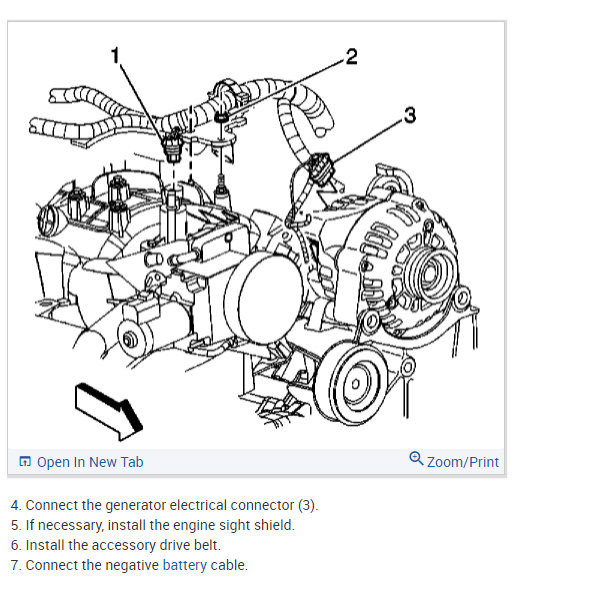 1

2

3

Open In New Tab

Zoom/Print

4. Connect the generator electrical connector (3).
5. If necessary, install the engine sight shield.
6. Install the accessory drive belt.
7. Connect the negative battery cable.