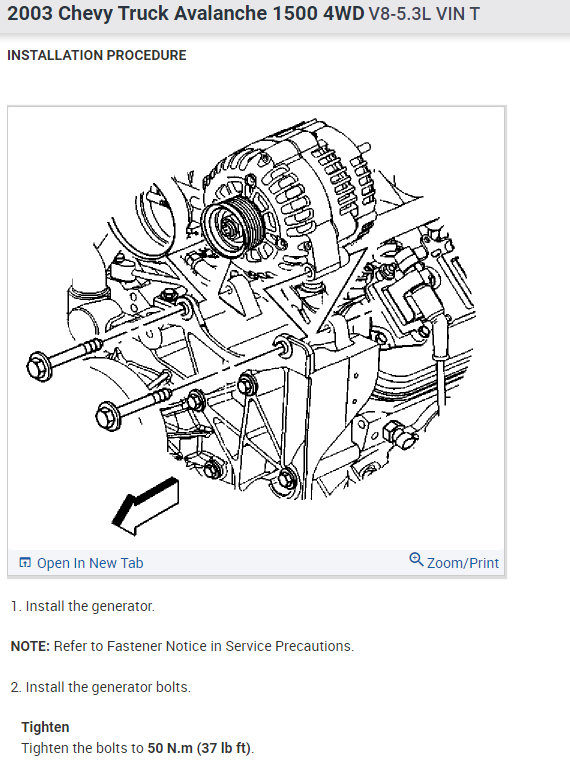 2003 Chevy Truck Avalanche 1500 4WD V8-5.3L VIN T

INSTALLATION PROCEDURE

Open In New Tab

Zoom/Print

1. Install the generator.

NOTE: Refer to Fastener Notice in Service Precautions.

2. Install the generator bolts.

Tighten
Tighten the bolts to 50 N.m (37 lb ft).