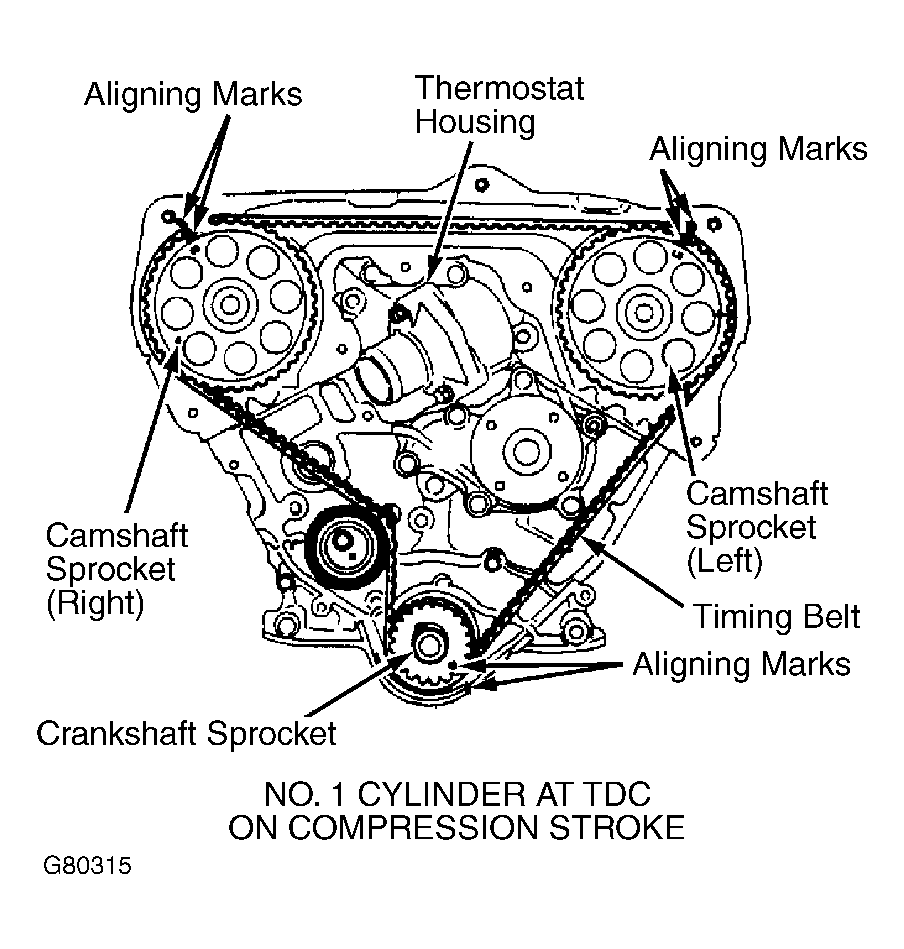 Aligning Marks

Thermostat Housing

Aligning Marks

Camshaft Sprocket (Right)

Camshaft Sprocket (Left)

Timing Belt

Aligning Marks

Crankshaft Sprocket

NO. 1 CYLINDER AT TDC ON COMPRESSION STROKE

G80315