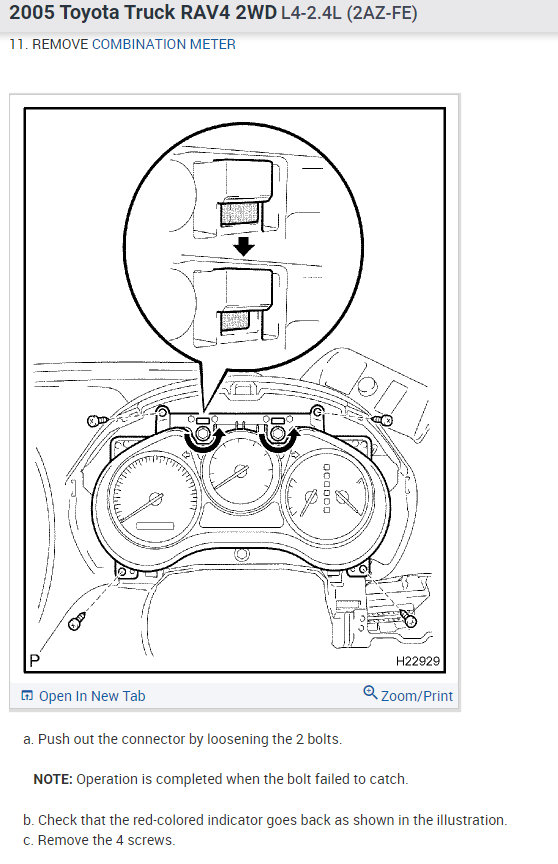 2005 Toyota Truck RAV4 2WD L4-2.4L (2AZ-FE)

11. REMOVE COMBINATION METER

P

H22929

Open In New Tab

Zoom/Print

a. Push out the connector by loosening the 2 bolts.

NOTE: Operation is completed when the bolt failed to catch.

b. Check that the red-colored indicator goes back as shown in the illustration.
c. Remove the 4 screws.