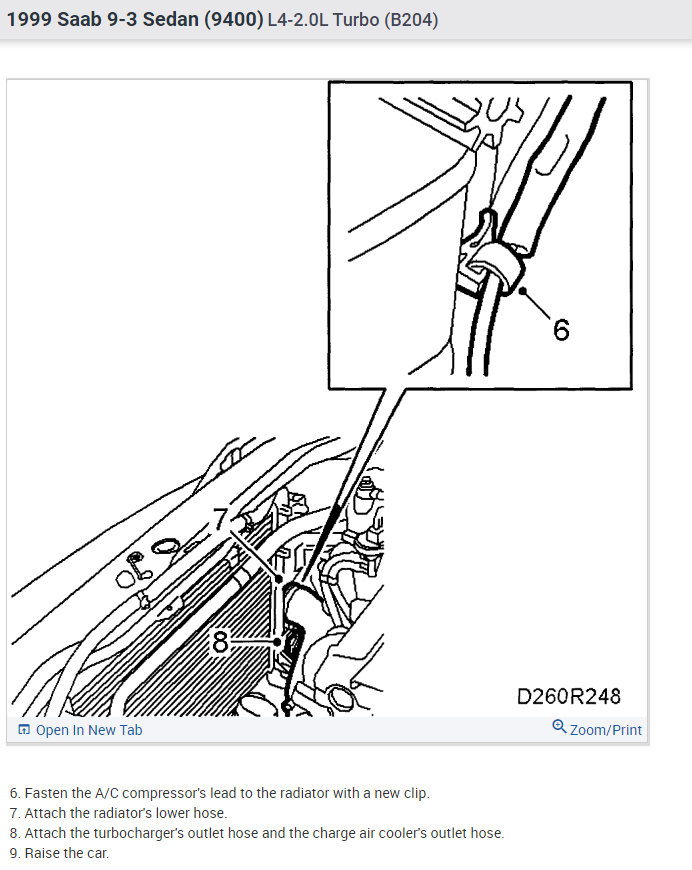 1999 Saab 9-3 Sedan (9400) L4-2.0L Turbo (B204)

6

7

8

D260R248

Open In New Tab

Zoom/Print

6. Fasten the A/C compressor's lead to the radiator with a new clip.
7. Attach the radiator's lower hose.
8. Attach the turbocharger's outlet hose and the charge air cooler's outlet hose.
9. Raise the car.