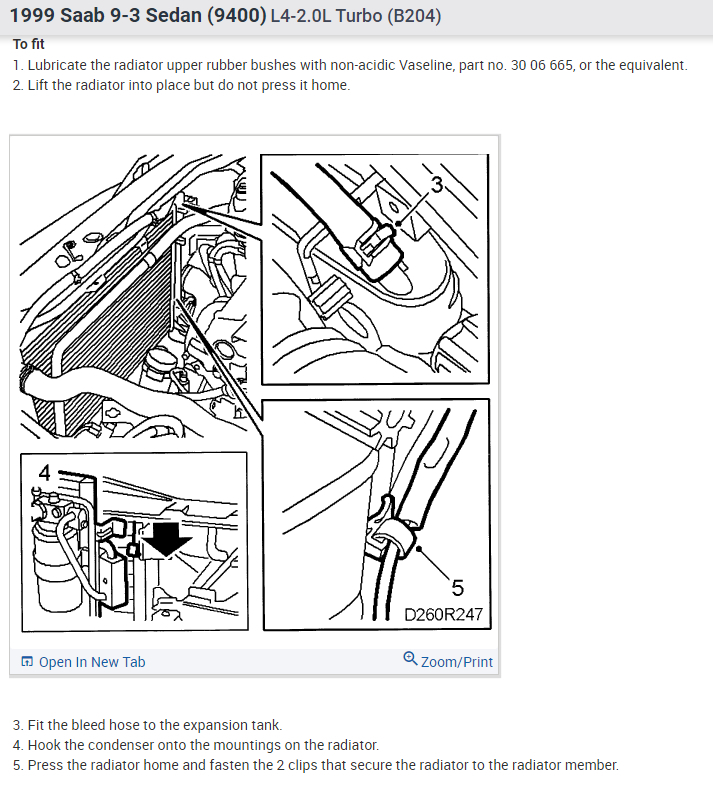 1999 Saab 9-3 Sedan (9400) L4-2.0L Turbo (B204)

To fit

1. Lubricate the radiator upper rubber bushes with non-acidic Vaseline, part no. 30 06 665, or the equivalent.
2. Lift the radiator into place but do not press it home.

3

4

5

D260R247

Open In New Tab

Zoom/Print

3. Fit the bleed hose to the expansion tank.
4. Hook the condenser onto the mountings on the radiator.
5. Press the radiator home and fasten the 2 clips that secure the radiator to the radiator member.