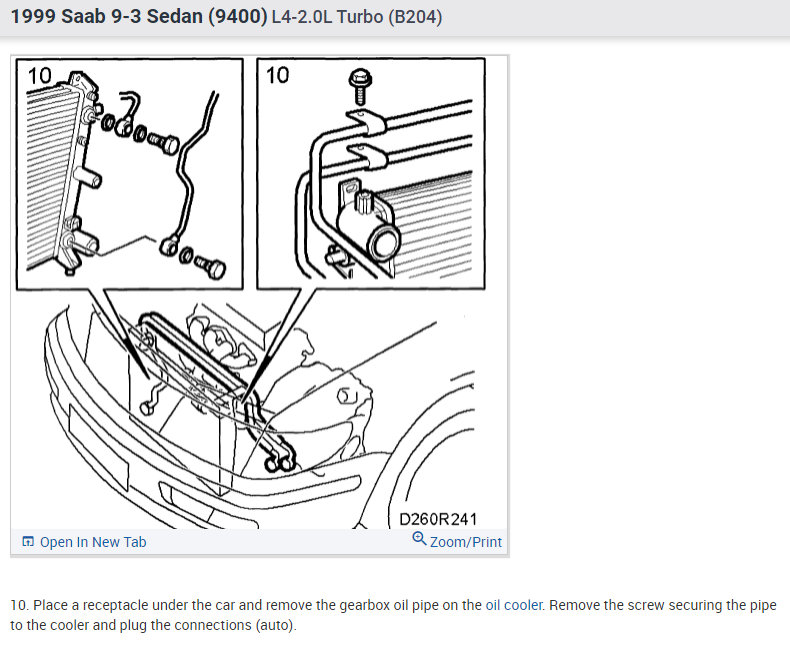 1999 Saab 9-3 Sedan (9400) L4-2.0L Turbo (B204)

10

10

D260R241

Open In New Tab

Zoom/Print

10. Place a receptacle under the car and remove the gearbox oil pipe on the oil cooler. Remove the screw securing the pipe to the cooler and plug the connections (auto).