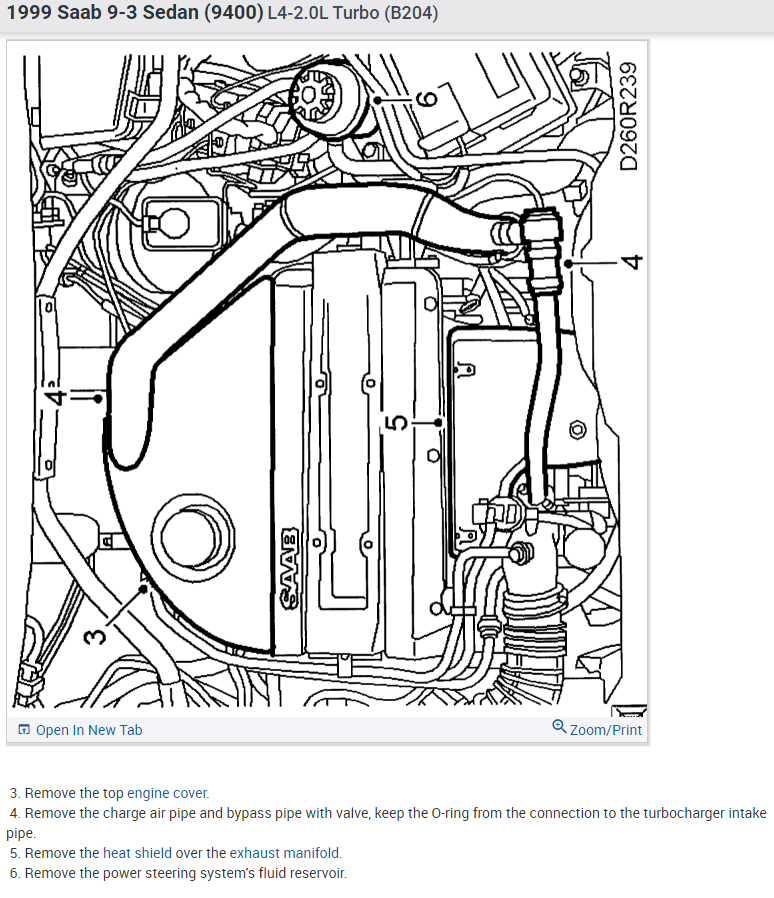 1999 Saab 9-3 Sedan (9400) L4-2.0L Turbo (B204)

D260R239

6

4

4

5

3

SAAB

Open In New Tab

Zoom/Print

3. Remove the top engine cover.
4. Remove the charge air pipe and bypass pipe with valve, keep the O-ring from the connection to the turbocharger intake pipe.
5. Remove the heat shield over the exhaust manifold.
6. Remove the power steering system's fluid reservoir.