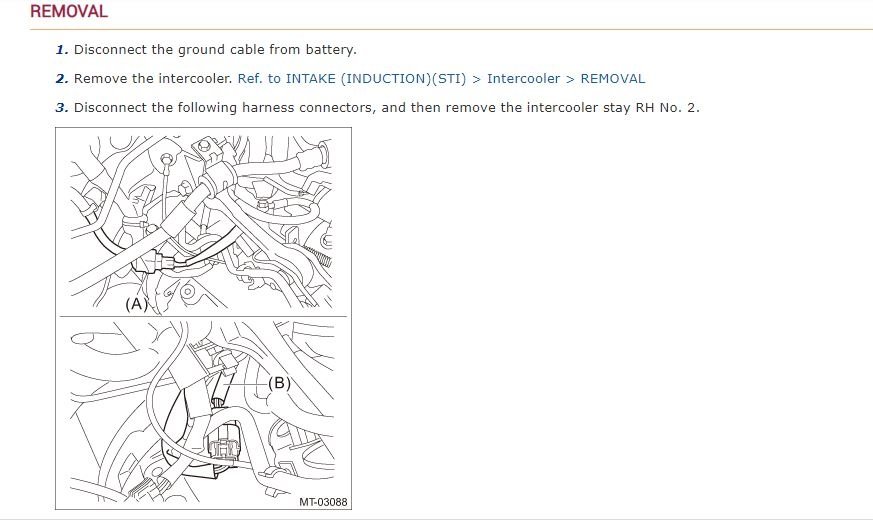 REMOVAL

1. Disconnect the ground cable from battery.

2. Remove the intercooler. Ref. to INTAKE (INDUCTION)(STI) > Intercooler > REMOVAL

3. Disconnect the following harness connectors, and then remove the intercooler stay RH No. 2.

(A)

(B)

MT-03088