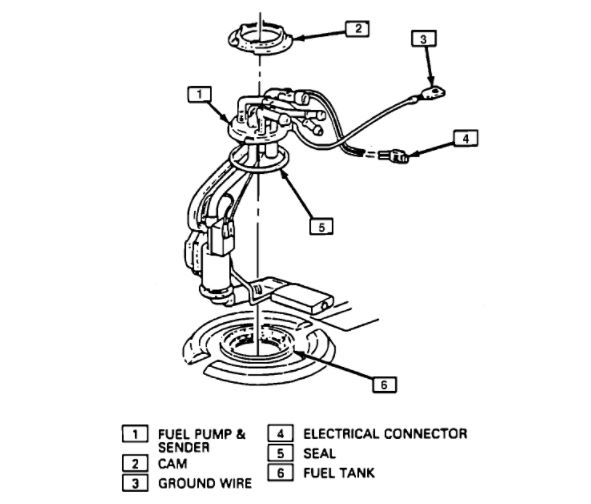 2

3

1

4

5

6

1 FUEL PUMP & SENDER
2 CAM
3 GROUND WIRE

4 ELECTRICAL CONNECTOR
5 SEAL
6 FUEL TANK