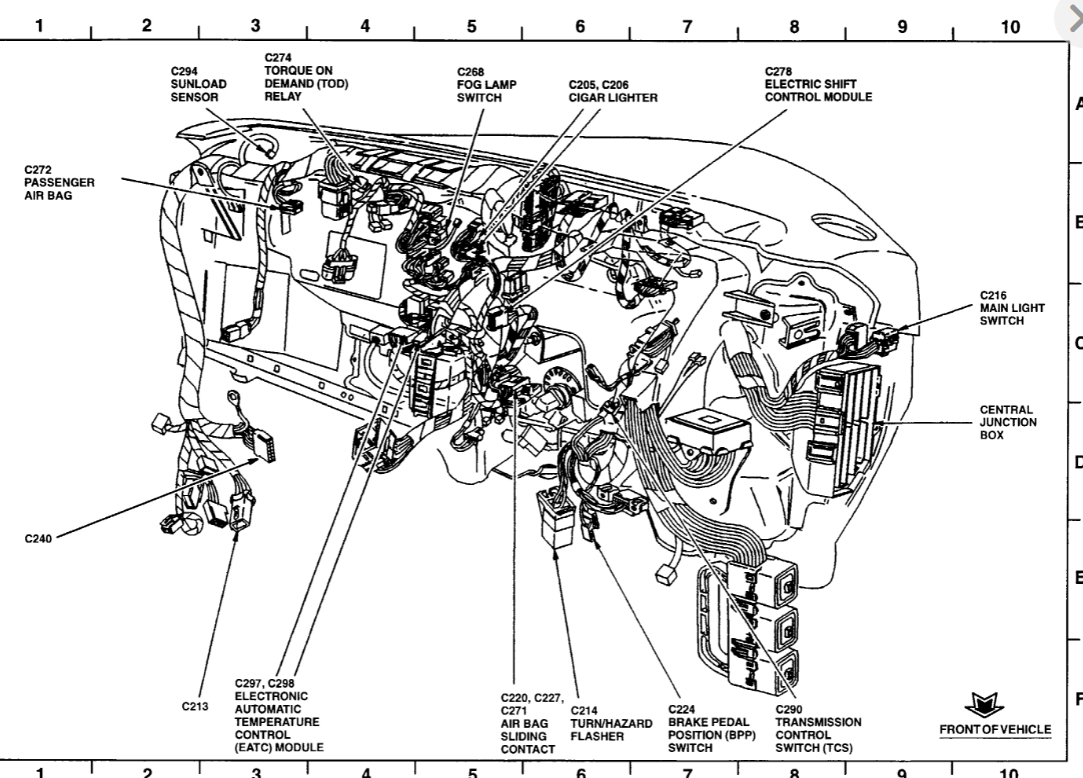 1 2 3 4 5 6 7 8 9 10

A
B
C
D
E
F

C294
SUNLOAD
SENSOR

C274
TORQUE ON
DEMAND (TOD)
RELAY

C268
FOG LAMP
SWITCH

C205, C206
CIGAR LIGHTER

C278
ELECTRIC SHIFT
CONTROL MODULE

C272
PASSENGER
AIR BAG

C216
MAIN LIGHT
SWITCH

CENTRAL
JUNCTION
BOX

C240

C213

C297, C298
ELECTRONIC
AUTOMATIC
TEMPERATURE
CONTROL
(EATC) MODULE

C220, C227,
C271
AIR BAG
SLIDING
CONTACT

C214
TURN/HAZARD
FLASHER

C224
BRAKE PEDAL
POSITION (BPP)
SWITCH

C290
TRANSMISSION
CONTROL
SWITCH (TCS)

FRONT OF VEHICLE

1 2 3 4 5 6 7 8 9 10