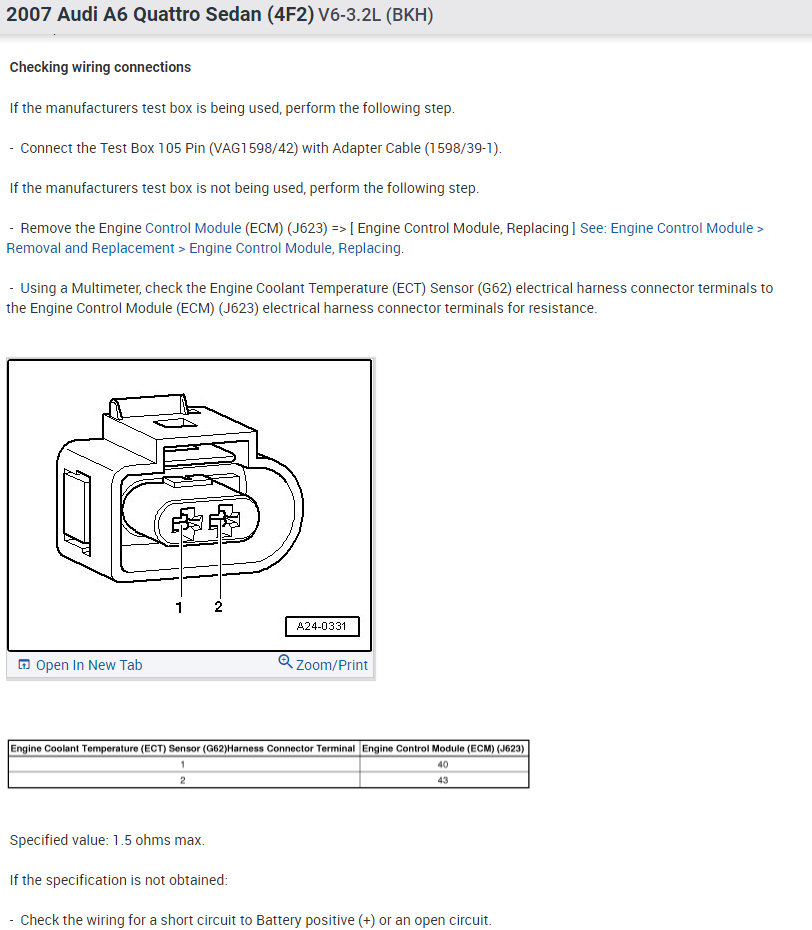 2007 Audi A6 Quattro Sedan (4F2) V6-3.2L (BKH)

Checking wiring connections

If the manufacturers test box is being used, perform the following step.

- Connect the Test Box 105 Pin (VAG1598/42) with Adapter Cable (1598/39-1).

If the manufacturers test box is not being used, perform the following step.

- Remove the Engine Control Module (ECM) (J623) => [ Engine Control Module, Replacing ] See: Engine Control Module > Removal and Replacement > Engine Control Module, Replacing.

- Using a Multimeter, check the Engine Coolant Temperature (ECT) Sensor (G62) electrical harness connector terminals to the Engine Control Module (ECM) (J623) electrical harness connector terminals for resistance.

1 2

A24-0331

Open In New Tab

Zoom/Print

| Engine Coolant Temperature (ECT) Sensor (G62)Harness Connector Terminal | Engine Control Module (ECM) (J623) |
|---|---|
| 1 | 40 |
| 2 | 43 |

Specified value: 1.5 ohms max.

If the specification is not obtained:

- Check the wiring for a short circuit to Battery positive (+) or an open circuit.