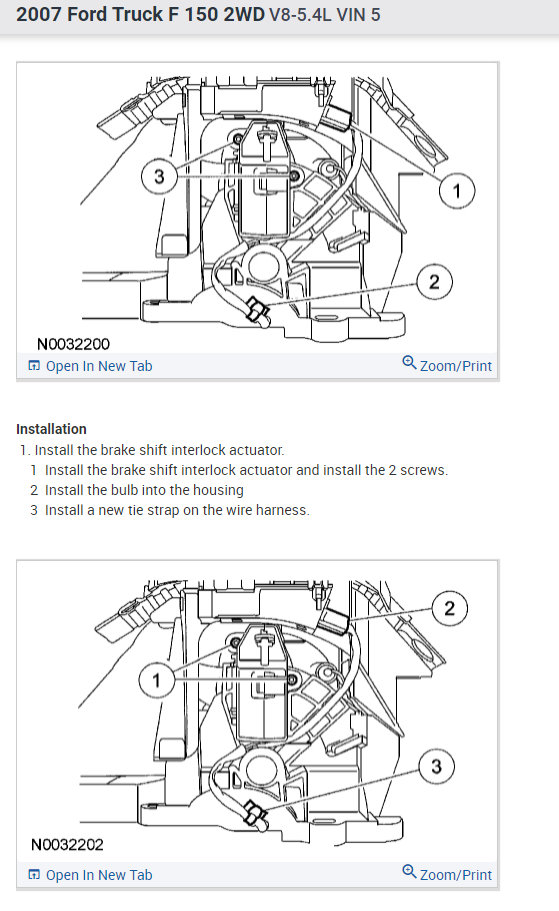 2007 Ford Truck F 150 2WD V8-5.4L VIN 5

3
1
2
N0032200
Open In New Tab
Zoom/Print

Installation
1. Install the brake shift interlock actuator.
1 Install the brake shift interlock actuator and install the 2 screws.
2 Install the bulb into the housing
3 Install a new tie strap on the wire harness.

2
1
3
N0032202
Open In New Tab
Zoom/Print