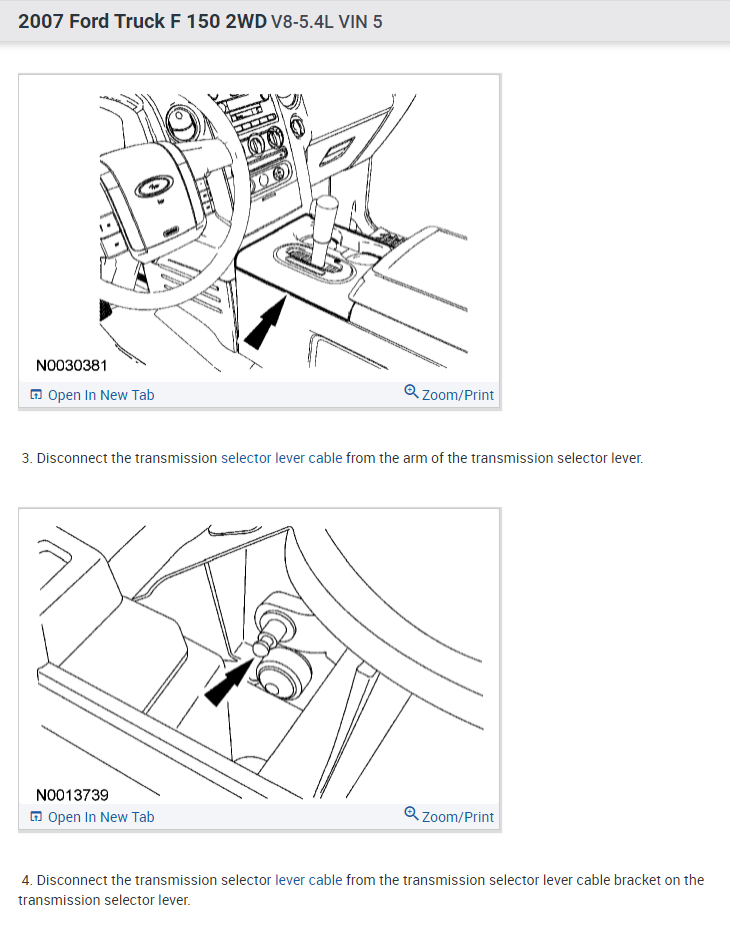 2007 Ford Truck F 150 2WD V8-5.4L VIN 5

N0030381

Open In New Tab

Zoom/Print

3. Disconnect the transmission selector lever cable from the arm of the transmission selector lever.

N0013739

Open In New Tab

Zoom/Print

4. Disconnect the transmission selector lever cable from the transmission selector lever cable bracket on the transmission selector lever.