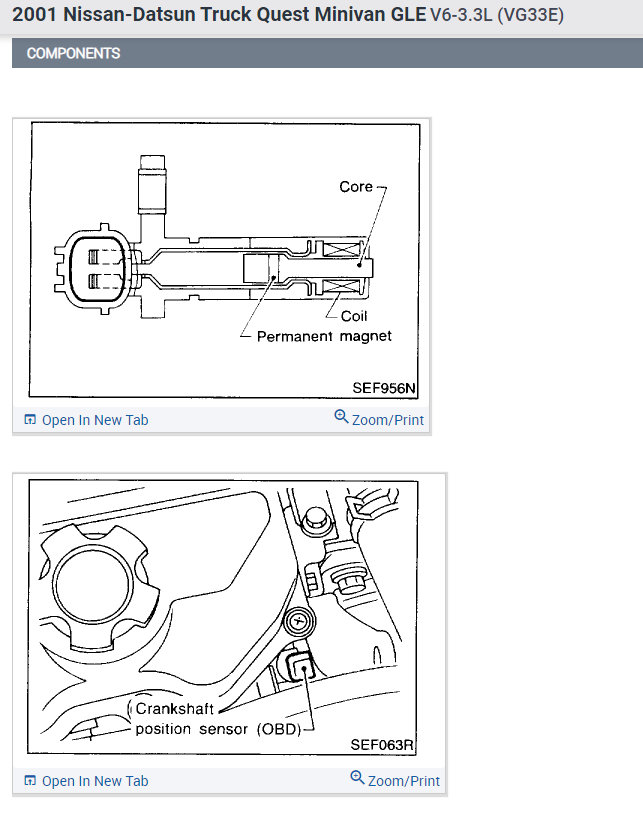 2001 Nissan-Datsun Truck Quest Minivan GLE V6-3.3L (VG33E)

COMPONENTS

Core
Coil
Permanent magnet
SEF956N

Open In New Tab
Zoom/Print

Crankshaft position sensor (OBD)
SEF063R

Open In New Tab
Zoom/Print