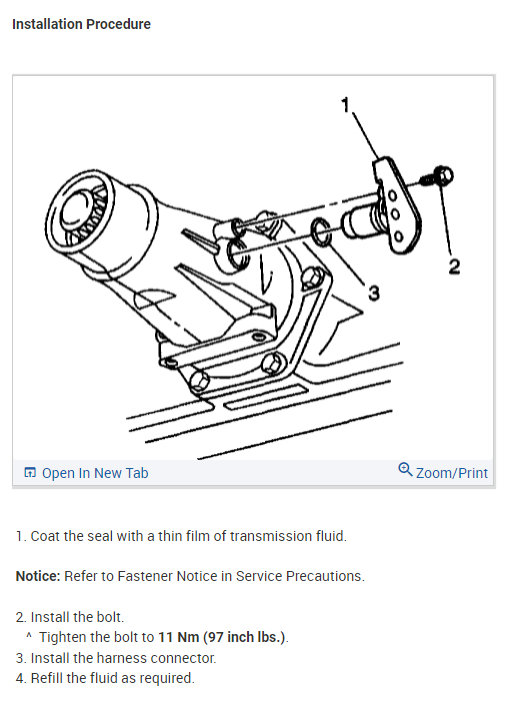 Installation Procedure

1

2

3

Open In New Tab

Zoom/Print

1. Coat the seal with a thin film of transmission fluid.

Notice: Refer to Fastener Notice in Service Precautions.

2. Install the bolt.
^ Tighten the bolt to 11 Nm (97 inch lbs.).
3. Install the harness connector.
4. Refill the fluid as required.