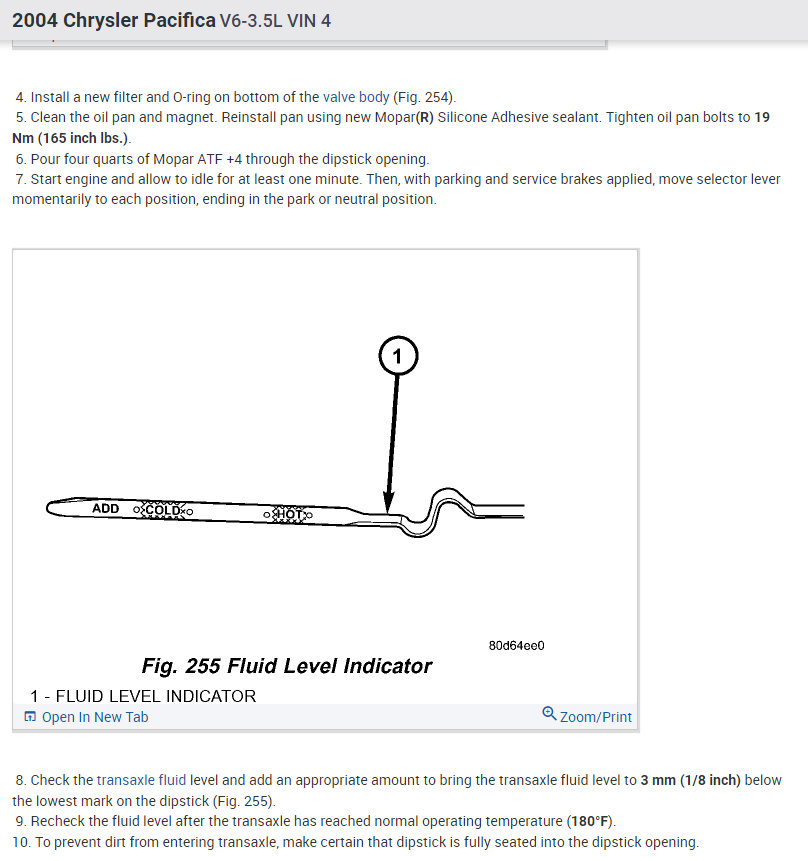 2004 Chrysler Pacifica V6-3.5L VIN 4

4. Install a new filter and O-ring on bottom of the valve body (Fig. 254).
5. Clean the oil pan and magnet. Reinstall pan using new Mopar(R) Silicone Adhesive sealant. Tighten oil pan bolts to 19 Nm (165 inch lbs.).
6. Pour four quarts of Mopar ATF +4 through the dipstick opening.
7. Start engine and allow to idle for at least one minute. Then, with parking and service brakes applied, move selector lever momentarily to each position, ending in the park or neutral position.

1

ADD COLD HOT

80d64ee0

Fig. 255 Fluid Level Indicator

1 - FLUID LEVEL INDICATOR

Open In New Tab

Zoom/Print

8. Check the transaxle fluid level and add an appropriate amount to bring the transaxle fluid level to 3 mm (1/8 inch) below the lowest mark on the dipstick (Fig. 255).
9. Recheck the fluid level after the transaxle has reached normal operating temperature (180°F).
10. To prevent dirt from entering transaxle, make certain that dipstick is fully seated into the dipstick opening.