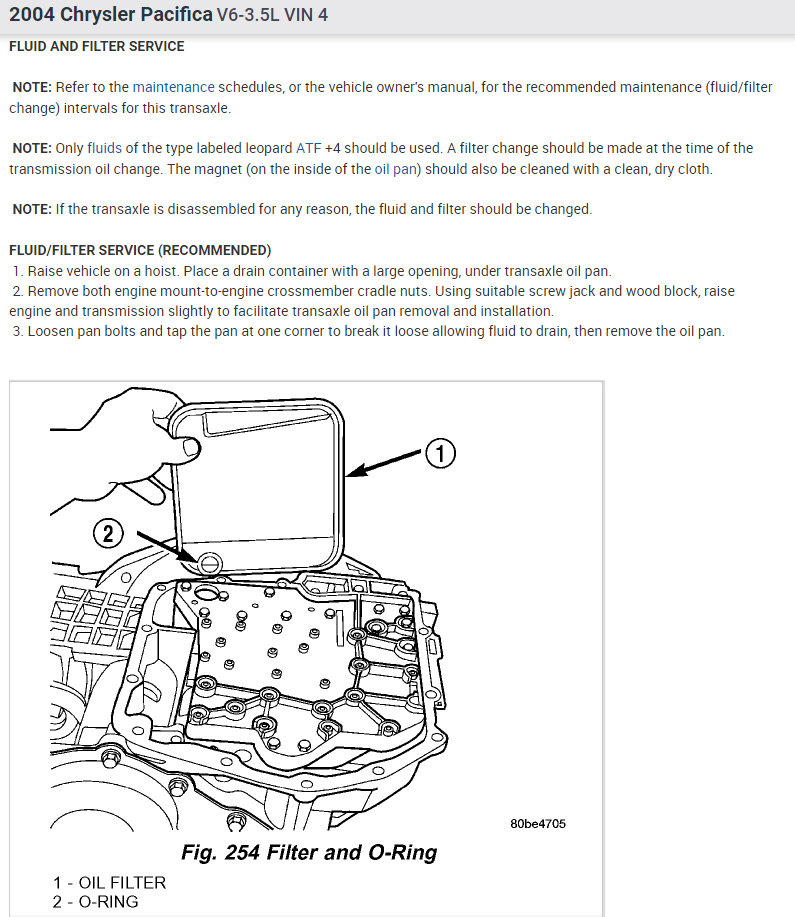 2004 Chrysler Pacifica V6-3.5L VIN 4

FLUID AND FILTER SERVICE

NOTE: Refer to the maintenance schedules, or the vehicle owner's manual, for the recommended maintenance (fluid/filter change) intervals for this transaxle.

NOTE: Only fluids of the type labeled leopard ATF +4 should be used. A filter change should be made at the time of the transmission oil change. The magnet (on the inside of the oil pan) should also be cleaned with a clean, dry cloth.

NOTE: If the transaxle is disassembled for any reason, the fluid and filter should be changed.

FLUID/FILTER SERVICE (RECOMMENDED)
1. Raise vehicle on a hoist. Place a drain container with a large opening, under transaxle oil pan.
2. Remove both engine mount-to-engine crossmember cradle nuts. Using suitable screw jack and wood block, raise engine and transmission slightly to facilitate transaxle oil pan removal and installation.
3. Loosen pan bolts and tap the pan at one corner to break it loose allowing fluid to drain, then remove the oil pan.

1

2

80be4705

Fig. 254 Filter and O-Ring

1 - OIL FILTER
2 - O-RING