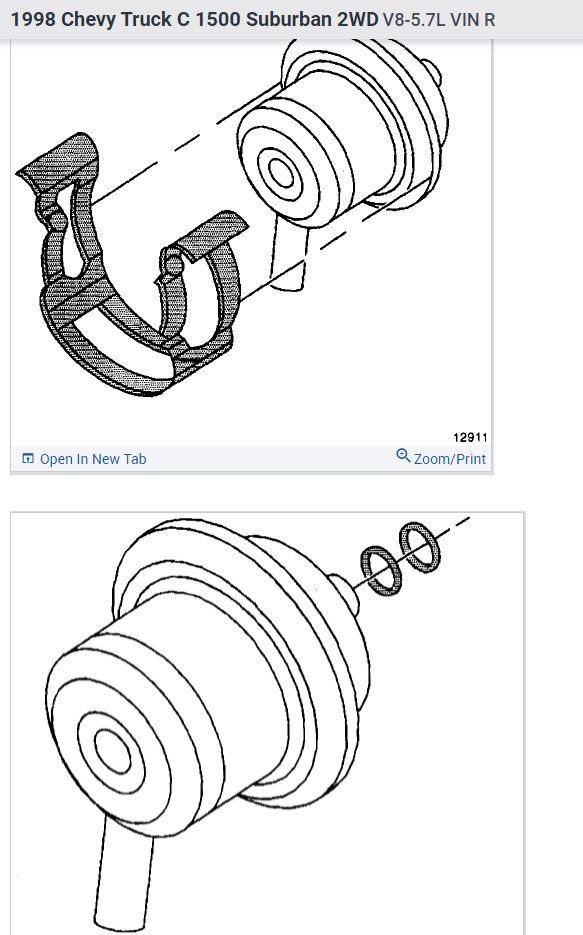 1998 Chevy Truck C 1500 Suburban 2WD V8-5.7L VIN R

12911

Open In New Tab

Zoom/Print