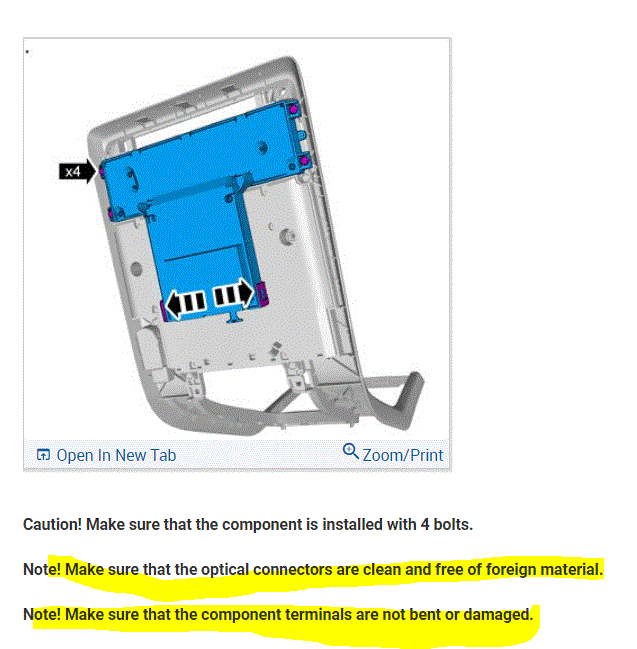 x4

Open In New Tab

Zoom/Print

Caution! Make sure that the component is installed with 4 bolts.

Note! Make sure that the optical connectors are clean and free of foreign material.

Note! Make sure that the component terminals are not bent or damaged.