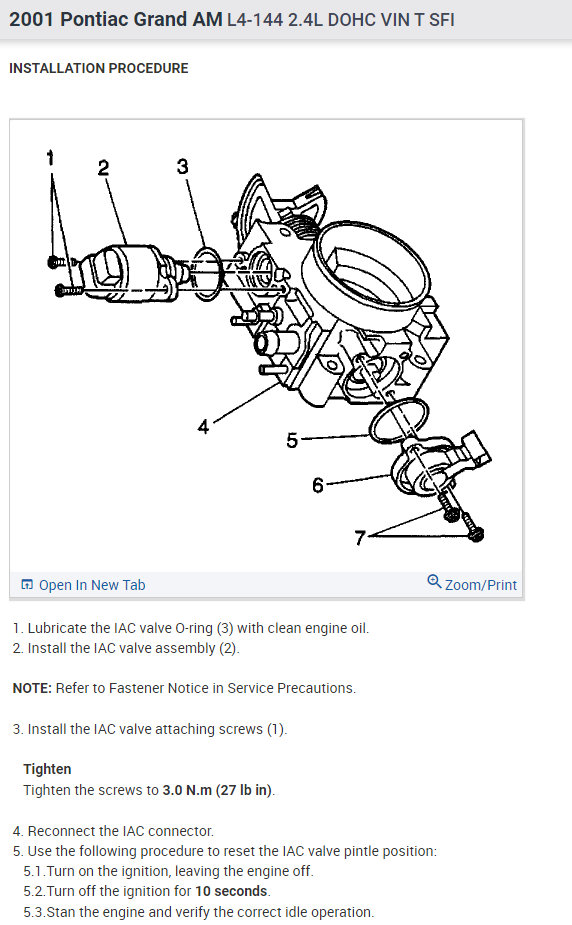 2001 Pontiac Grand AM L4-144 2.4L DOHC VIN T SFI

INSTALLATION PROCEDURE

1
2
3
4
5
6
7

Open In New Tab
Zoom/Print

1. Lubricate the IAC valve O-ring (3) with clean engine oil.
2. Install the IAC valve assembly (2).

NOTE: Refer to Fastener Notice in Service Precautions.

3. Install the IAC valve attaching screws (1).

Tighten
Tighten the screws to 3.0 N.m (27 lb in).

4. Reconnect the IAC connector.
5. Use the following procedure to reset the IAC valve pintle position:
5.1.Turn on the ignition, leaving the engine off.
5.2.Turn off the ignition for 10 seconds.
5.3.Stan the engine and verify the correct idle operation.