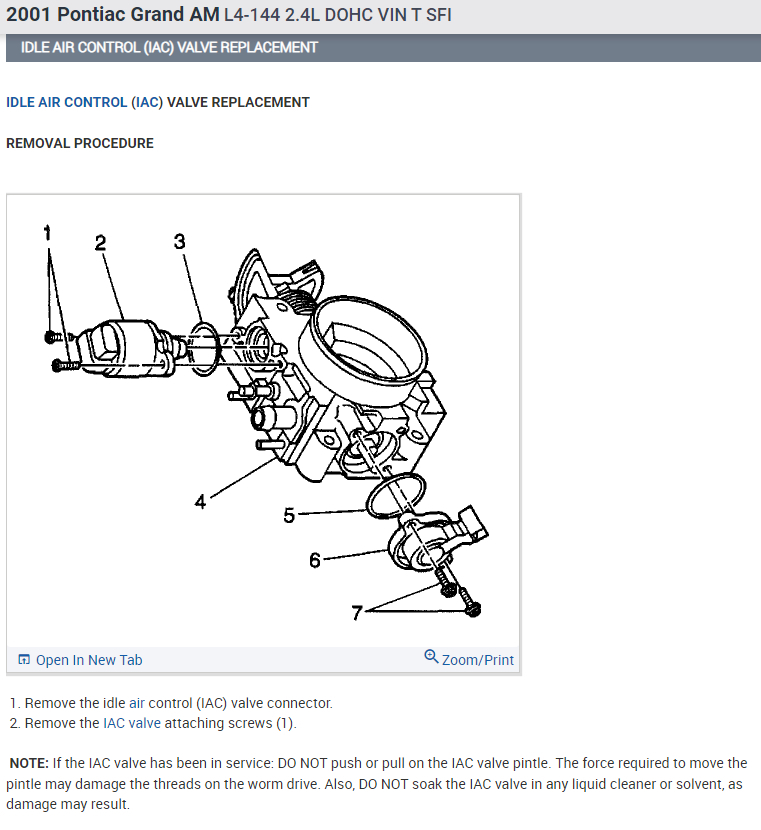 2001 Pontiac Grand AM L4-144 2.4L DOHC VIN T SFI

IDLE AIR CONTROL (IAC) VALVE REPLACEMENT

IDLE AIR CONTROL (IAC) VALVE REPLACEMENT

REMOVAL PROCEDURE

1
2
3
4
5
6
7

Open In New Tab
Zoom/Print

1. Remove the idle air control (IAC) valve connector.
2. Remove the IAC valve attaching screws (1).

NOTE: If the IAC valve has been in service: DO NOT push or pull on the IAC valve pintle. The force required to move the pintle may damage the threads on the worm drive. Also, DO NOT soak the IAC valve in any liquid cleaner or solvent, as damage may result.