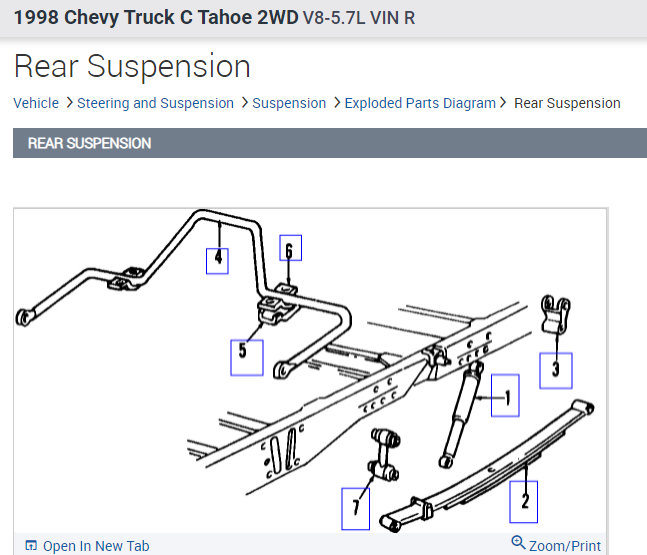 1998 Chevy Truck C Tahoe 2WD V8-5.7L VIN R

Rear Suspension

Vehicle > Steering and Suspension > Suspension > Exploded Parts Diagram > Rear Suspension

REAR SUSPENSION

4
6
5
3
1
7
2

Open In New Tab
Zoom/Print