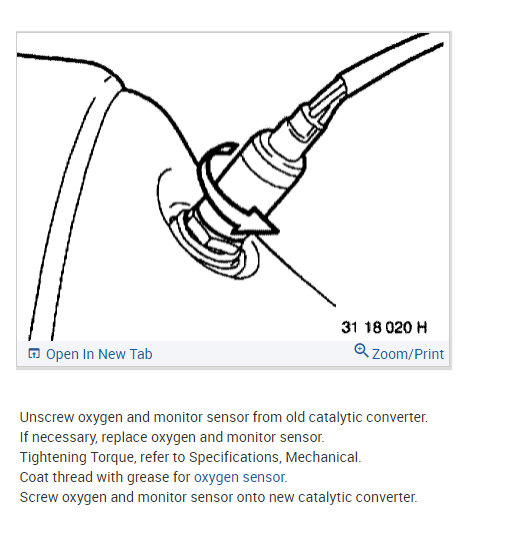 31 18 020 H

Open In New Tab

Zoom/Print

Unscrew oxygen and monitor sensor from old catalytic converter.
If necessary, replace oxygen and monitor sensor.
Tightening Torque, refer to Specifications, Mechanical.
Coat thread with grease for oxygen sensor.
Screw oxygen and monitor sensor onto new catalytic converter.