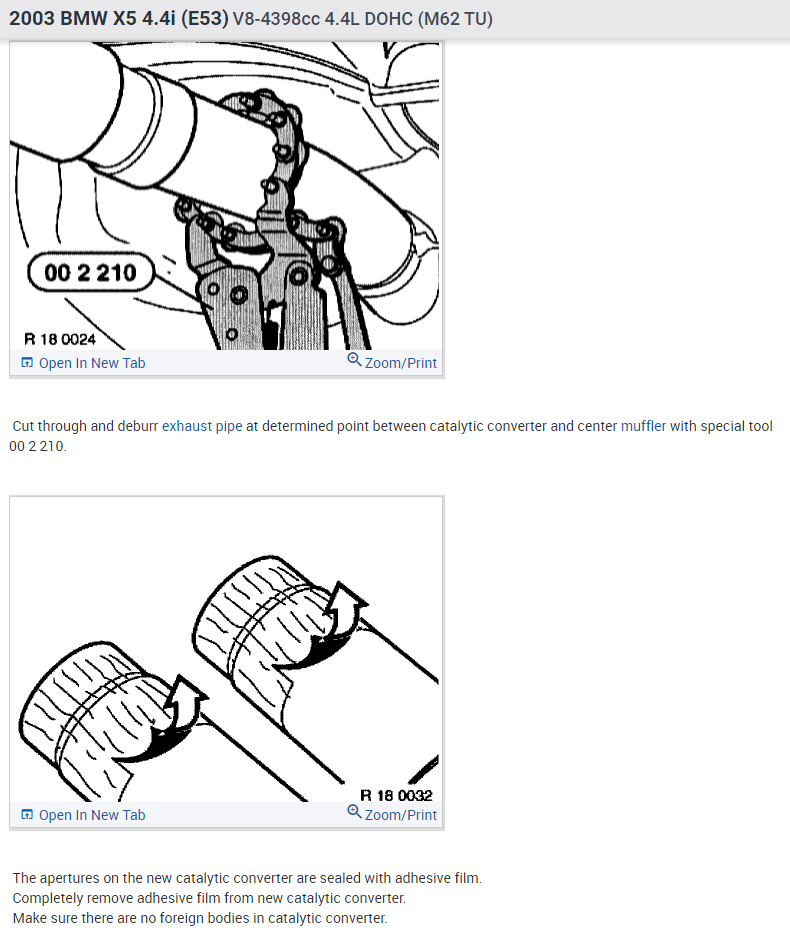 2003 BMW X5 4.4i (E53) V8-4398cc 4.4L DOHC (M62 TU)

00 2 210

R 18 0024

Open In New Tab

Zoom/Print

Cut through and deburr exhaust pipe at determined point between catalytic converter and center muffler with special tool 00 2 210.

R 18 0032

Open In New Tab

Zoom/Print

The apertures on the new catalytic converter are sealed with adhesive film.
Completely remove adhesive film from new catalytic converter.
Make sure there are no foreign bodies in catalytic converter.