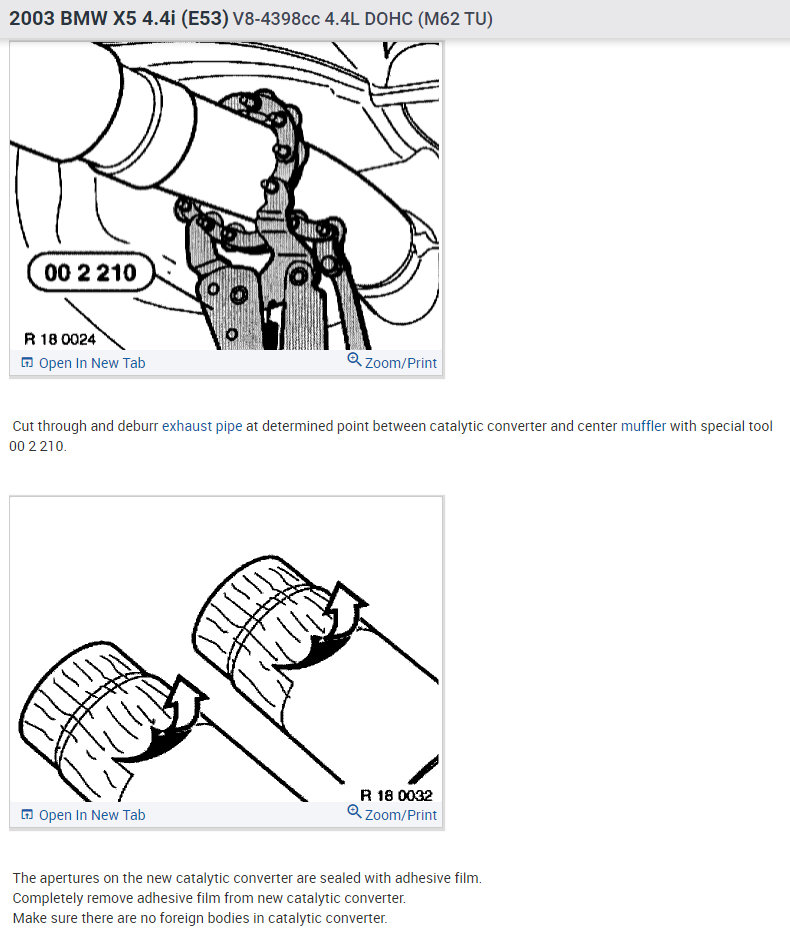 2003 BMW X5 4.4i (E53) V8-4398cc 4.4L DOHC (M62 TU)

00 2 210

R 18 0024

Open In New Tab

Zoom/Print

Cut through and deburr exhaust pipe at determined point between catalytic converter and center muffler with special tool 00 2 210.

R 18 0032

Open In New Tab

Zoom/Print

The apertures on the new catalytic converter are sealed with adhesive film.
Completely remove adhesive film from new catalytic converter.
Make sure there are no foreign bodies in catalytic converter.