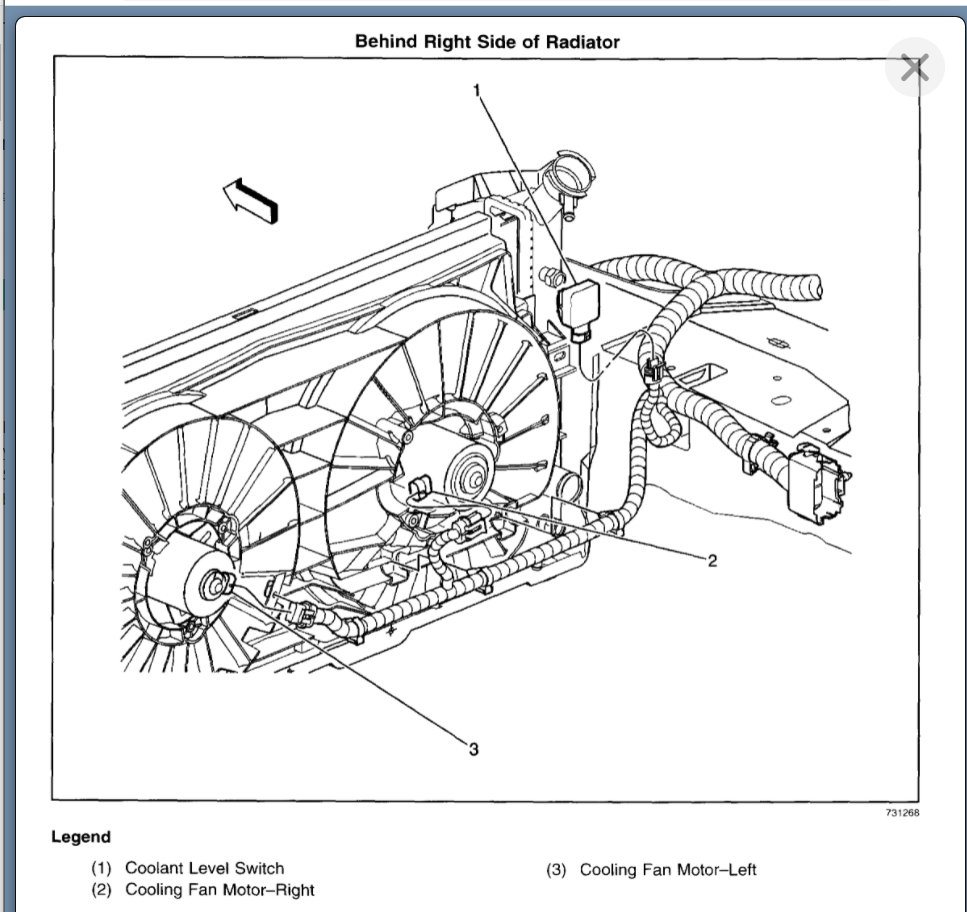 Behind Right Side of Radiator

1

2

3

731268

Legend

(1) Coolant Level Switch
(2) Cooling Fan Motor–Right

(3) Cooling Fan Motor–Left