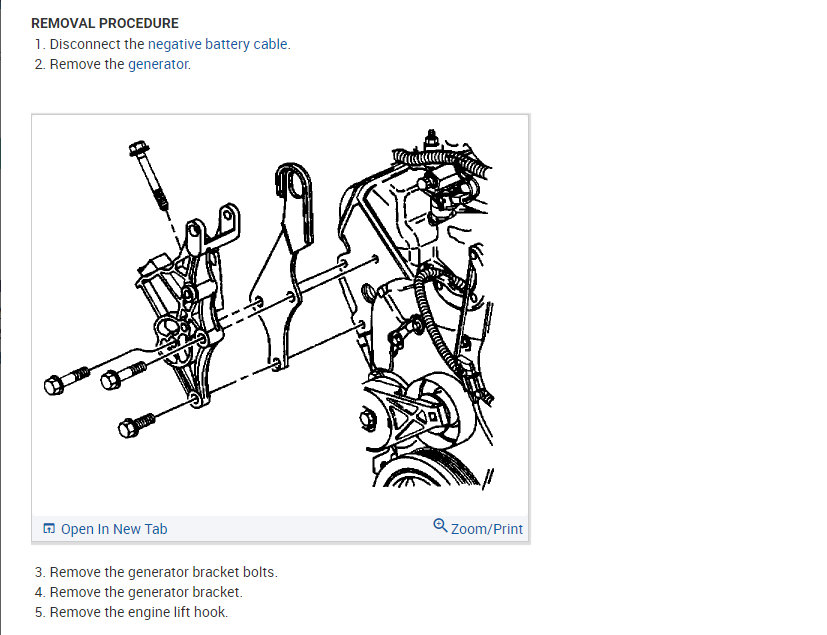 REMOVAL PROCEDURE
1. Disconnect the negative battery cable.
2. Remove the generator.

Open In New Tab
Zoom/Print

3. Remove the generator bracket bolts.
4. Remove the generator bracket.
5. Remove the engine lift hook.